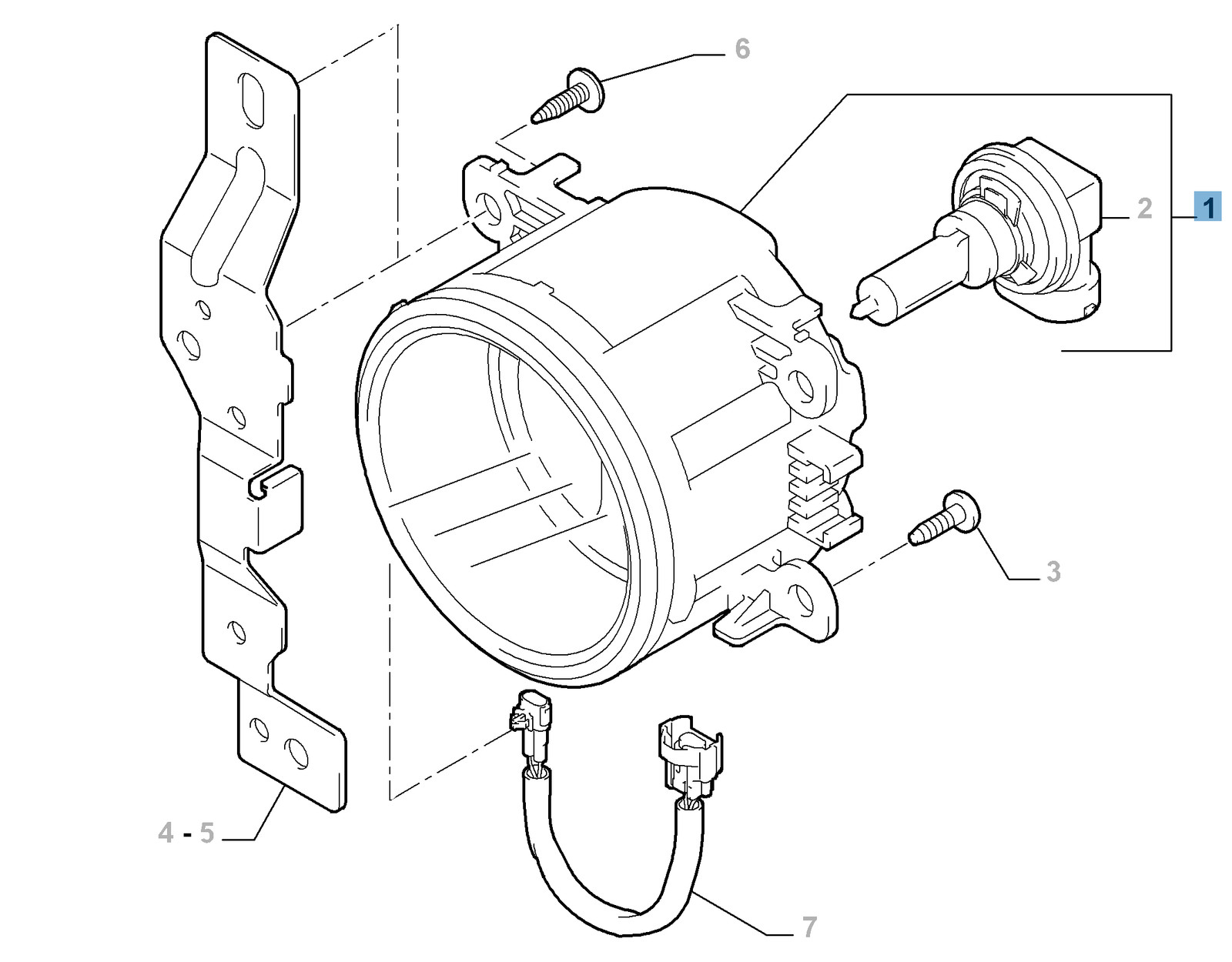 6
2
1
3
4 - 5
7