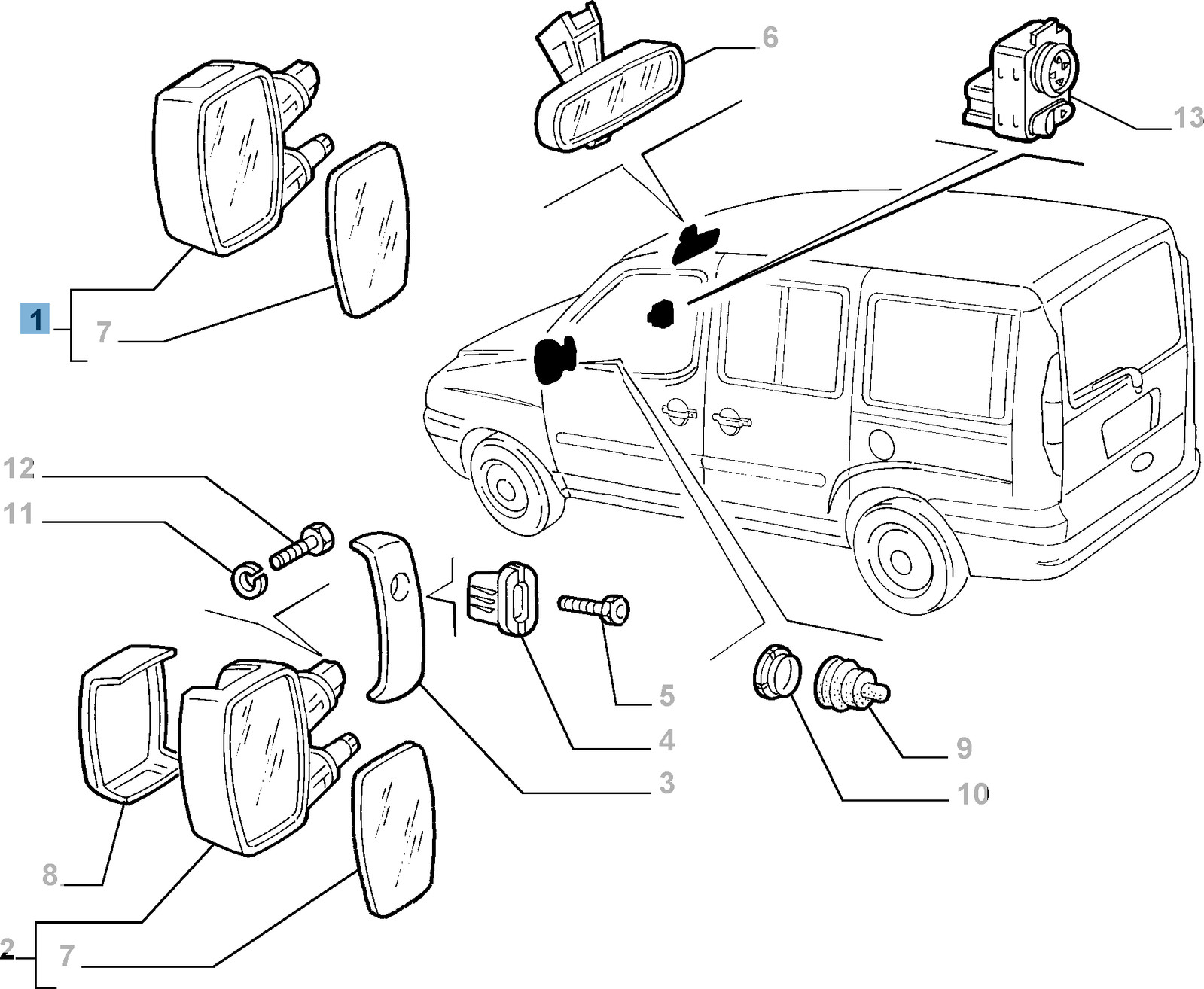 6
13
1
7
12
11
5
4
3
9
10
8
2
7