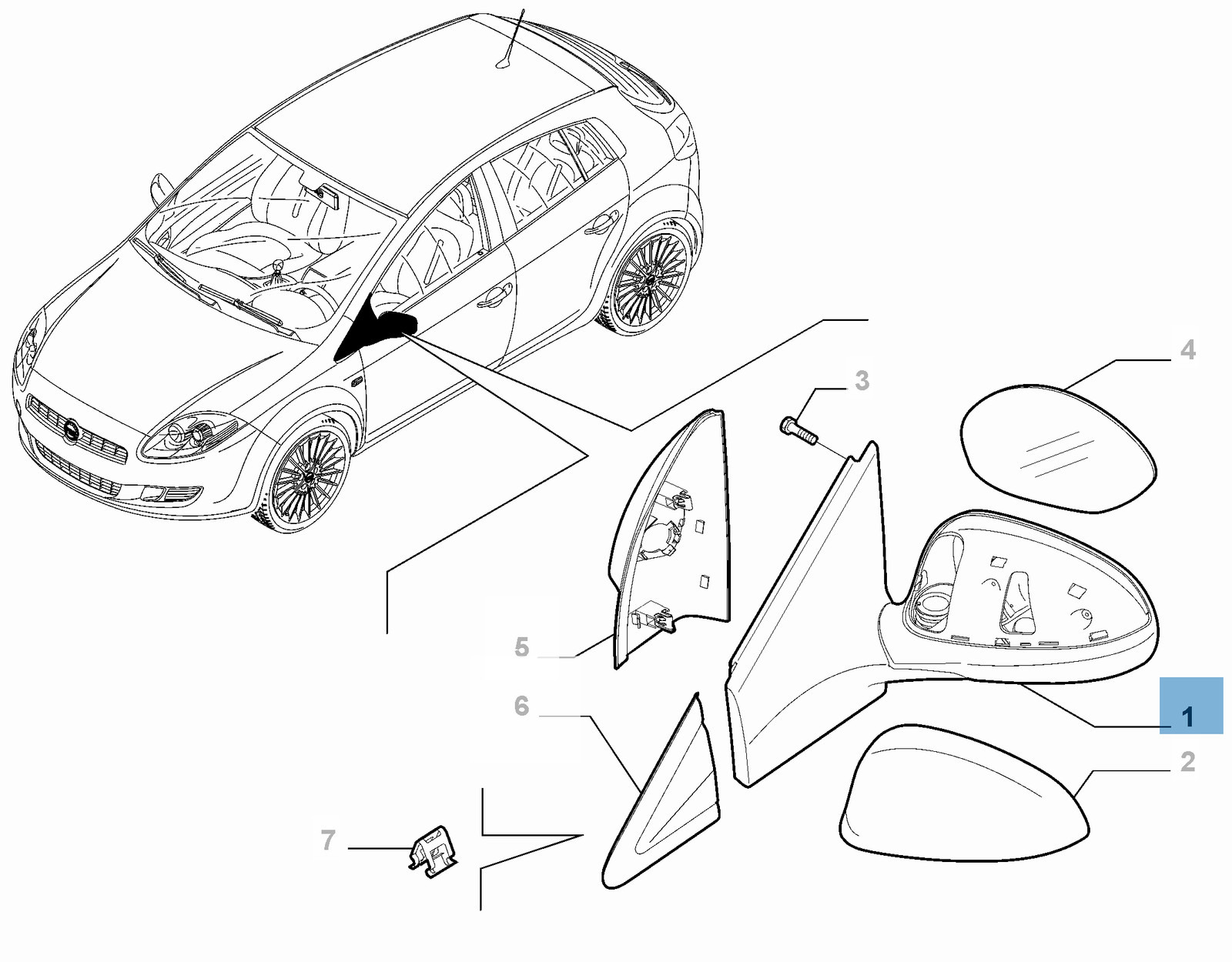 4
3
5
6
1
2
7