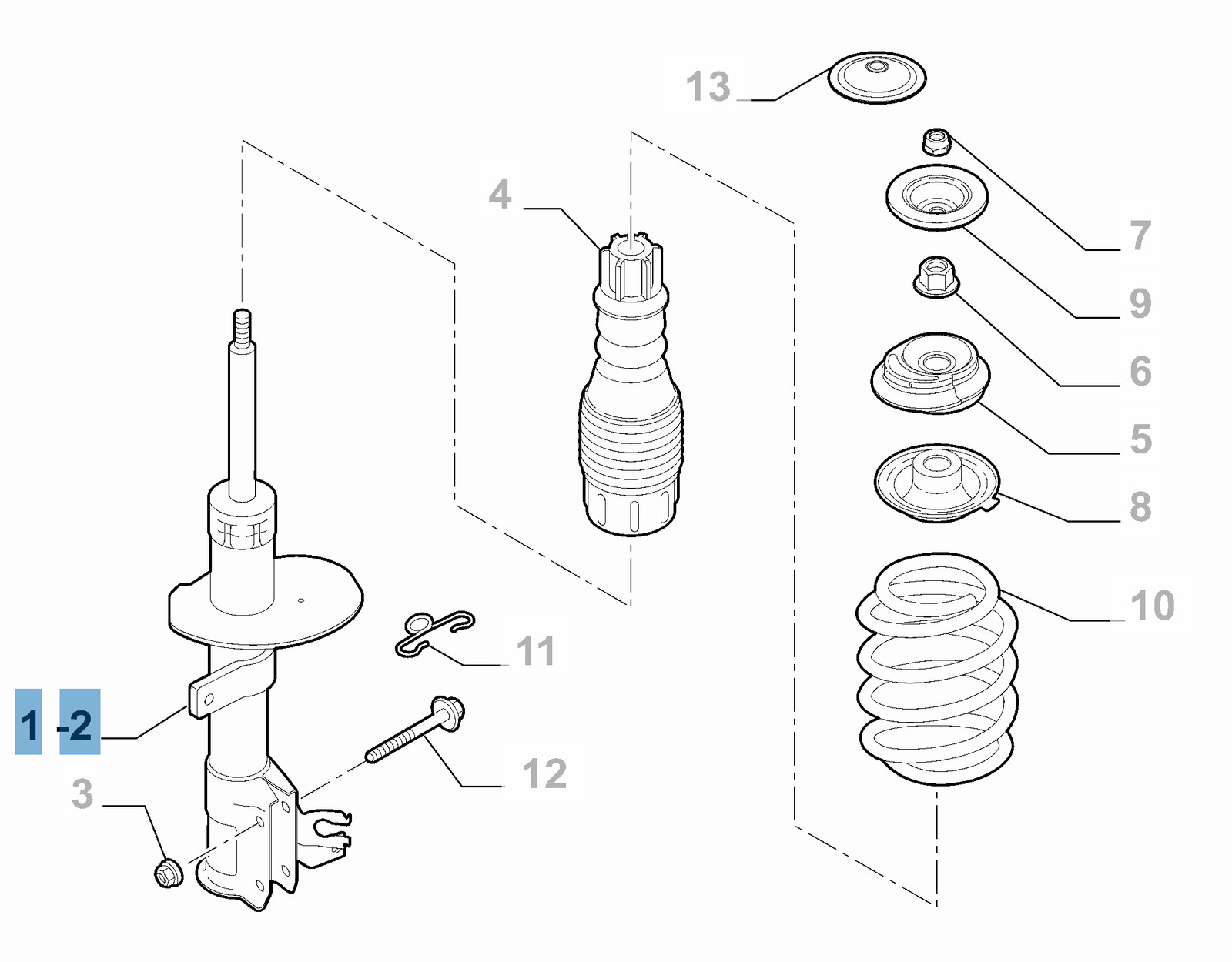 13
4
7
9
6
5
8
10
11
1 -2
12
3