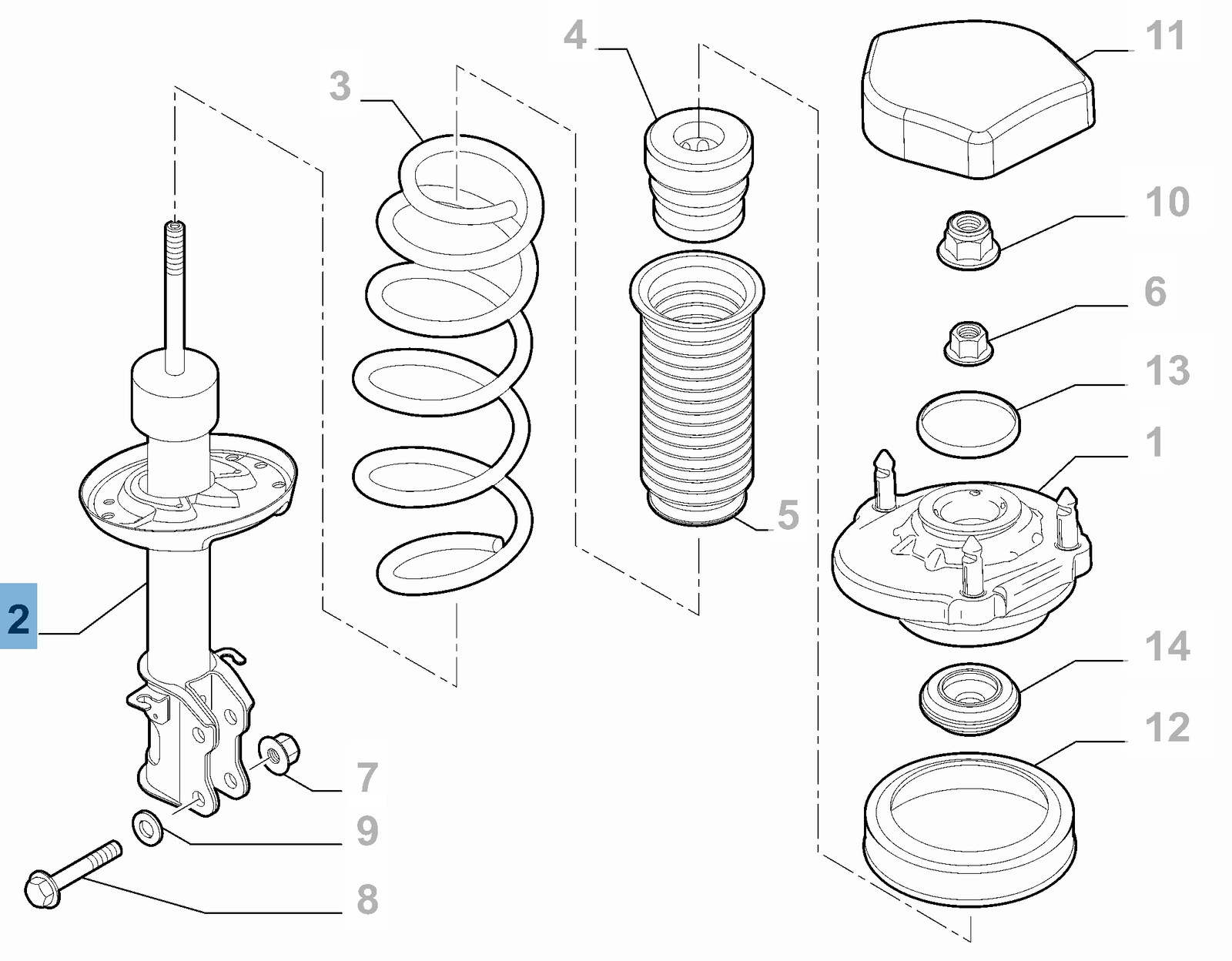 4
11
3
10
6
13
1
5
2
14
12
7
9
8