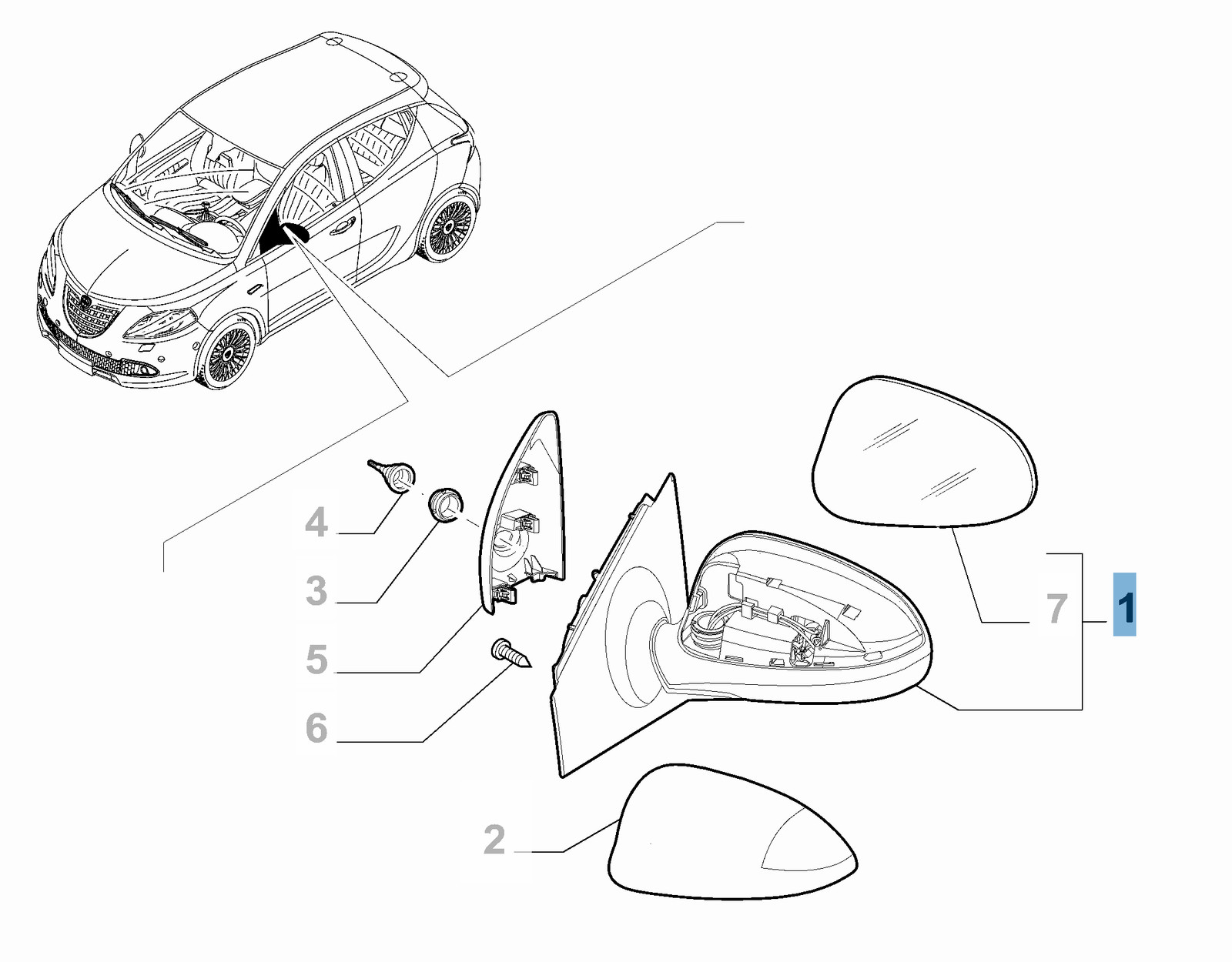 4
3
5
6
2
7
1