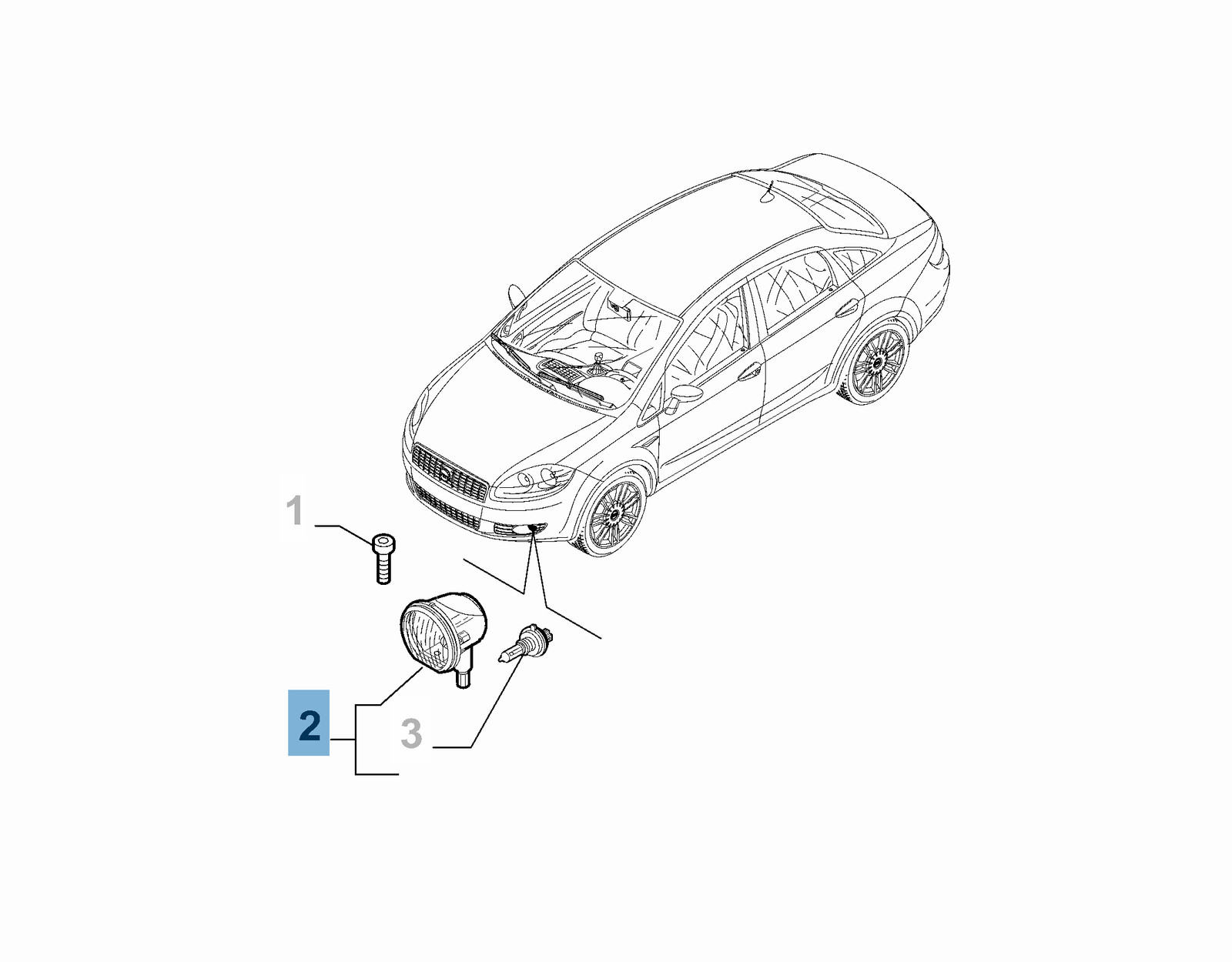 1

2

3