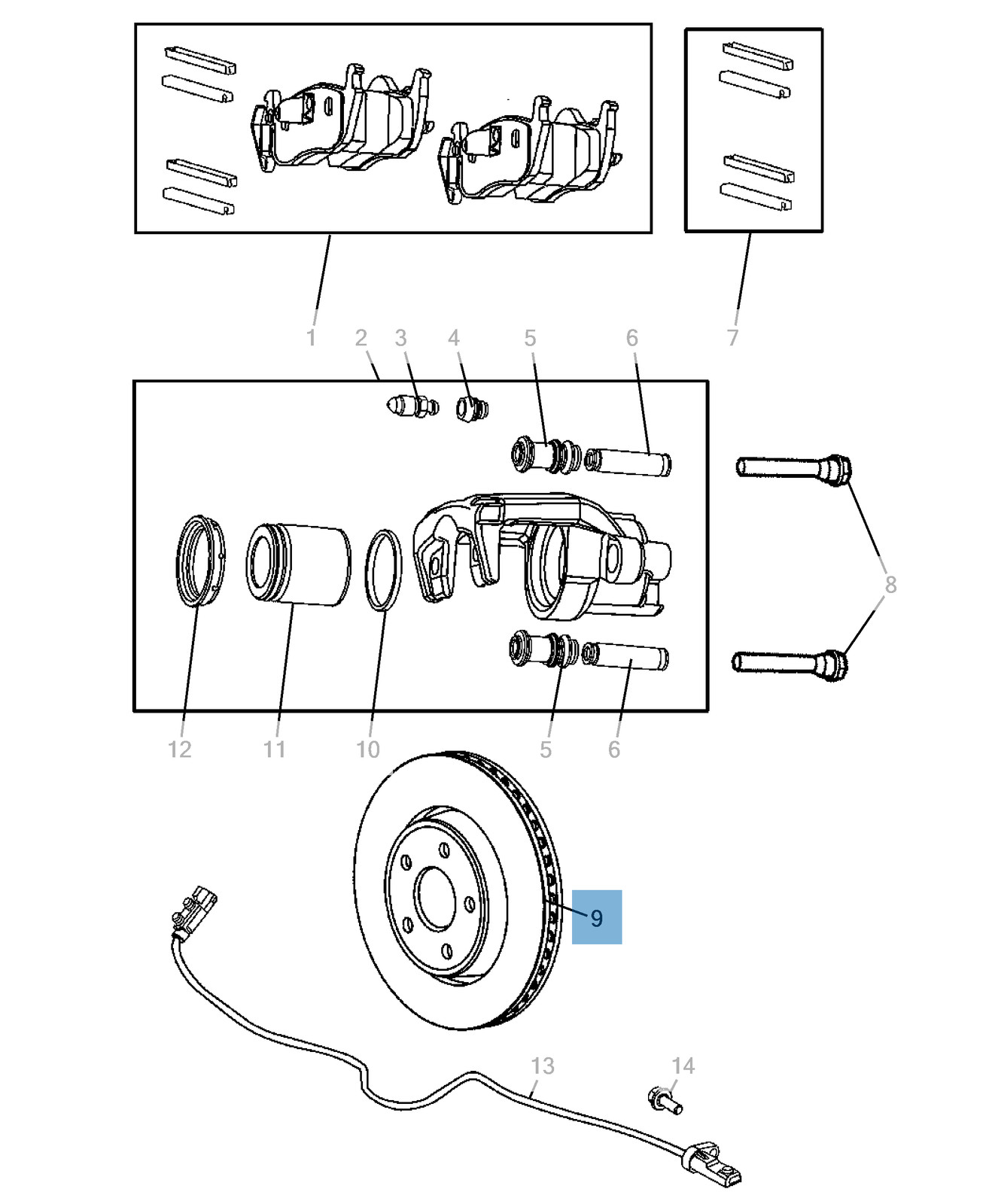 1
2
3
4
5
6
7
8
12
11
10
5
6
9
13
14