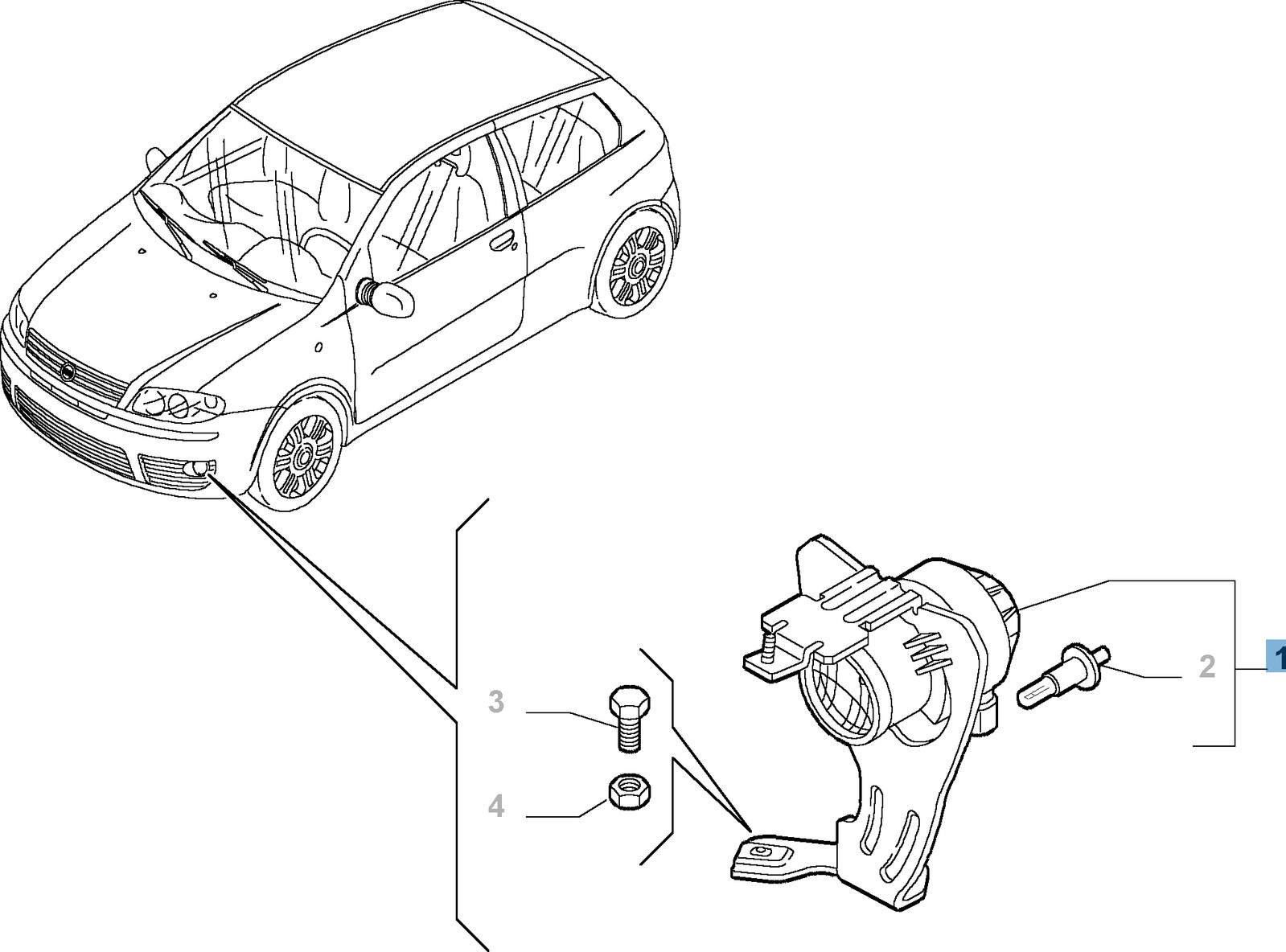 3
4
2
1