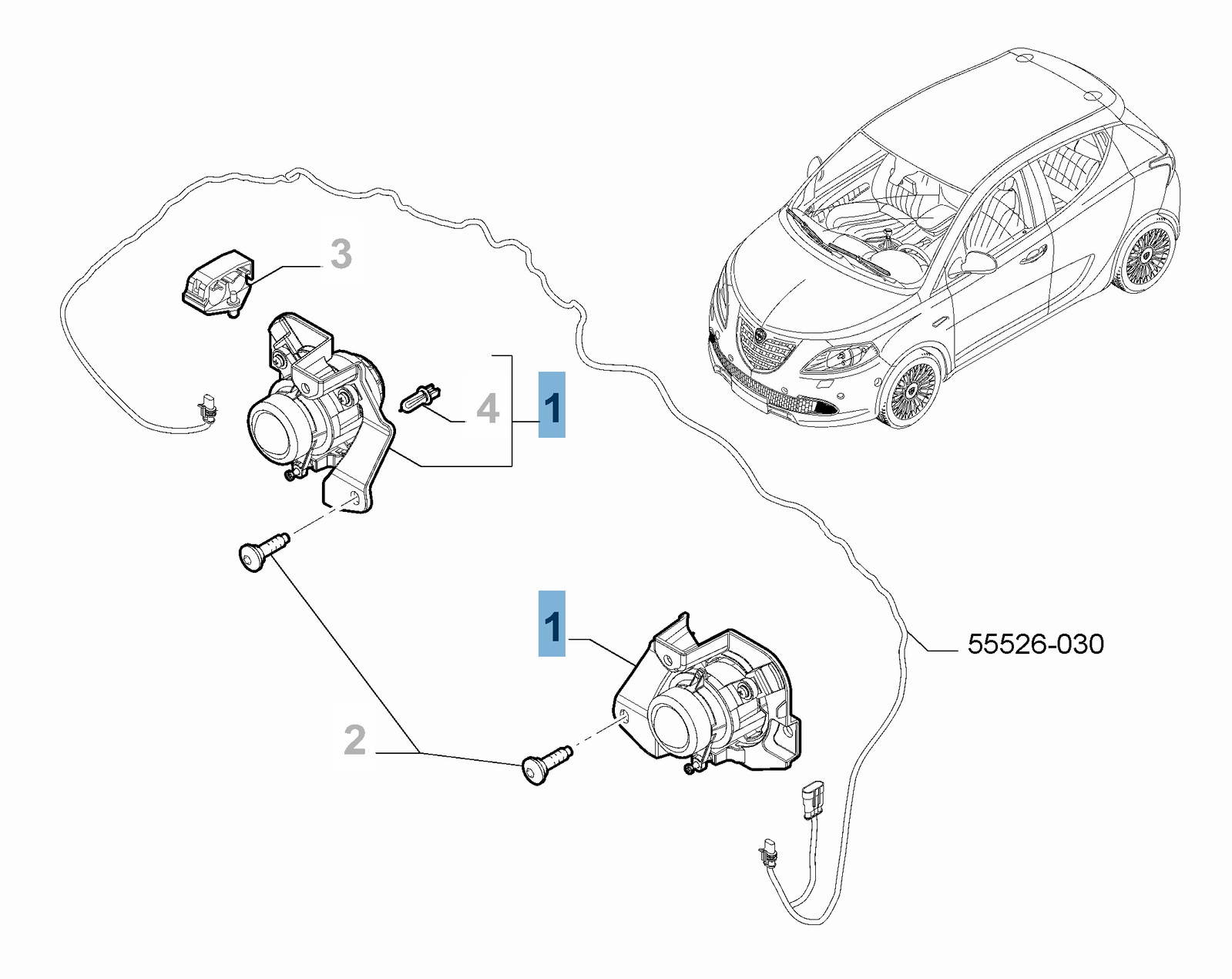 3

4

1

1

55526-030

2