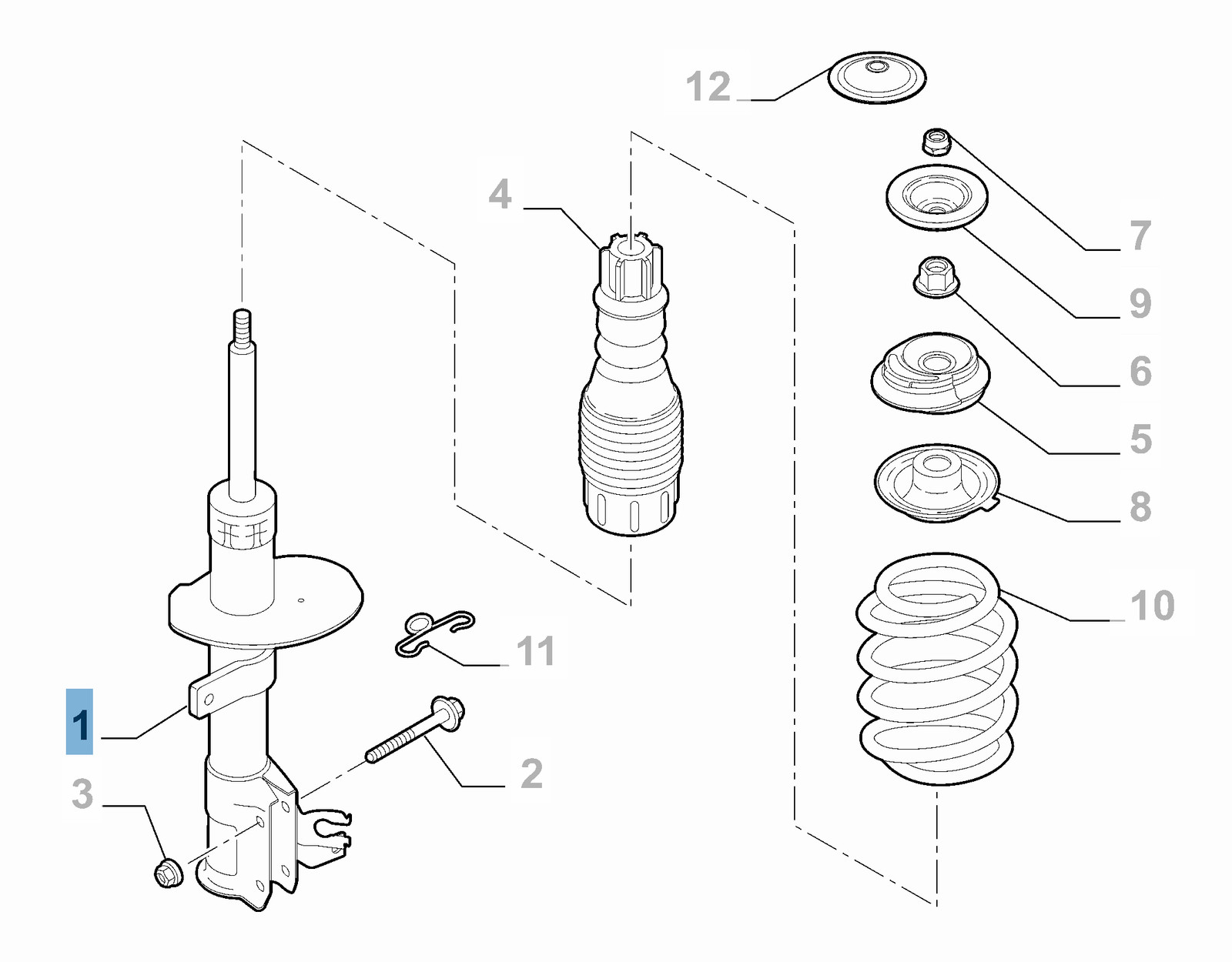 12

4

7

9

6

5

8

10

11

1

2

3