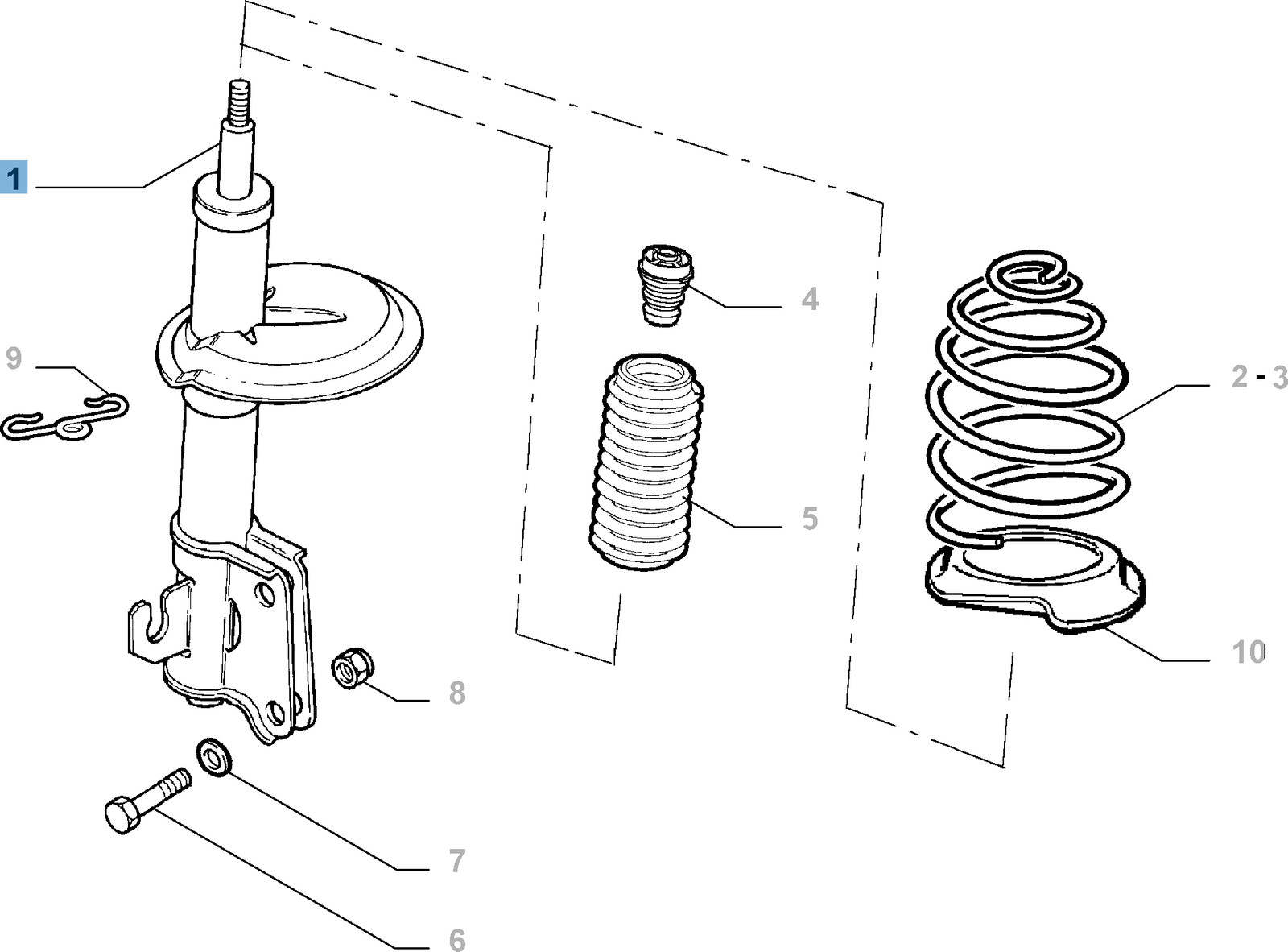 1
9
4
2 - 3
5
10
8
7
6