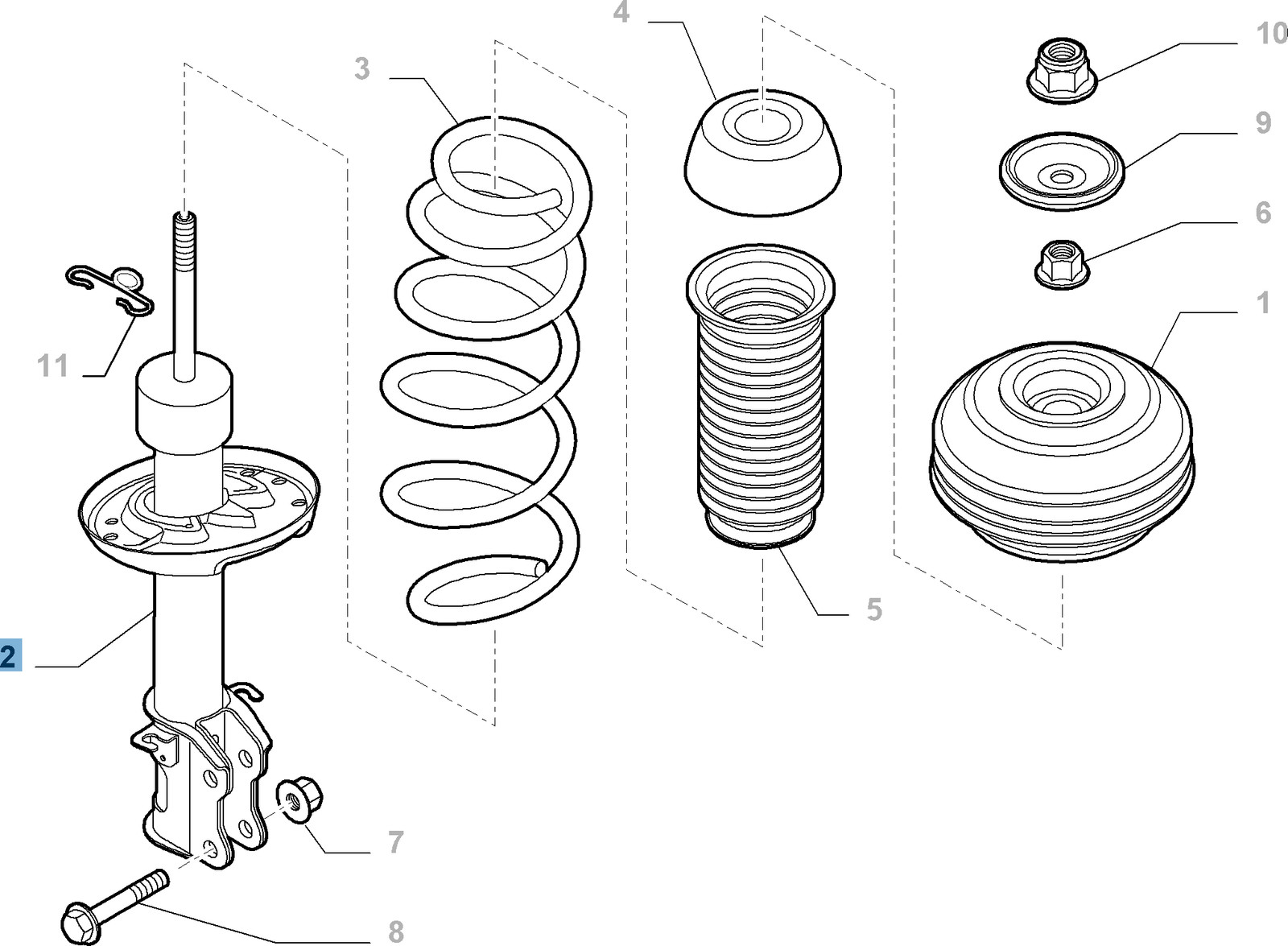 4
10
3
9
6
1
11
5
2
7
8