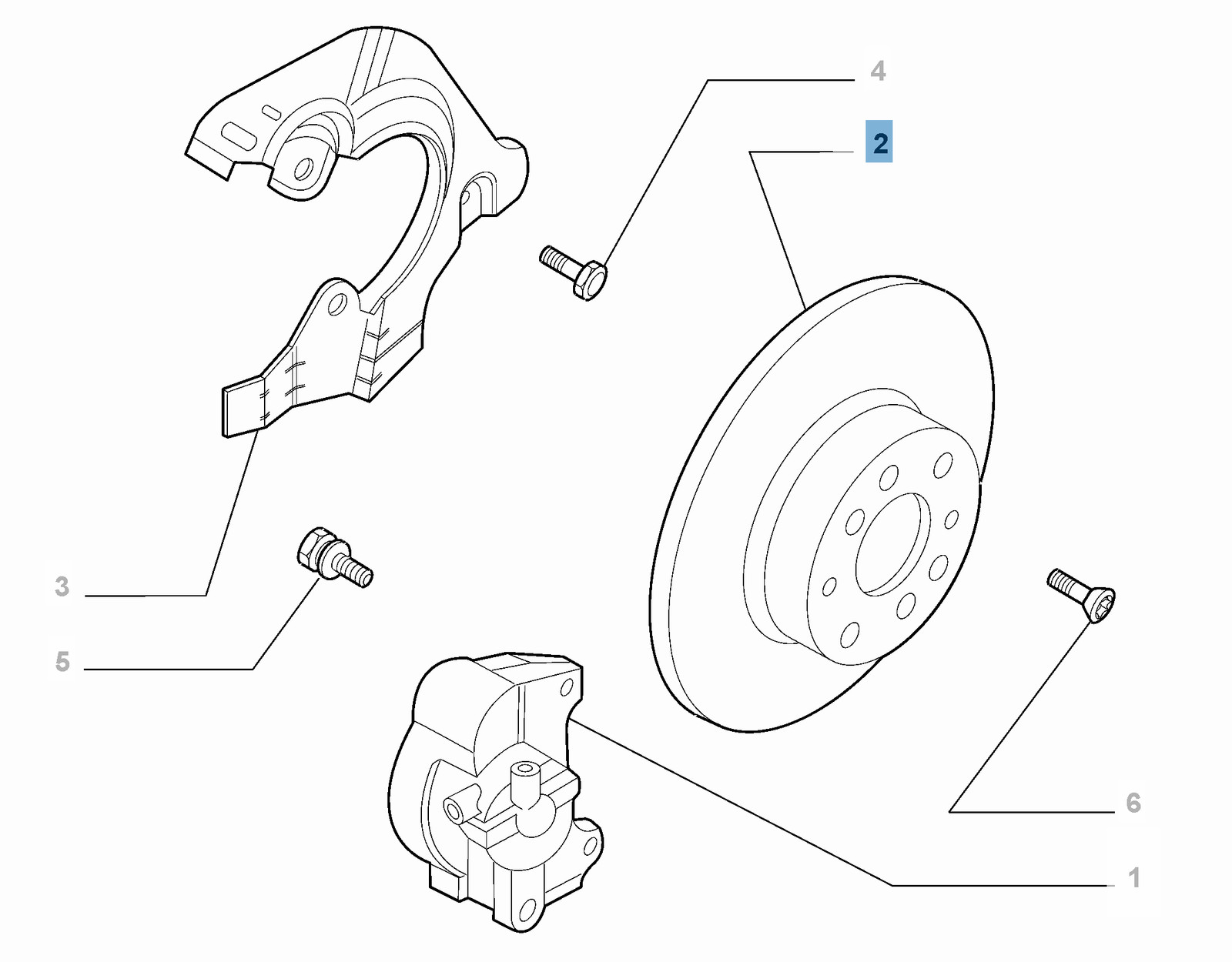 4
2
3
5
6
1