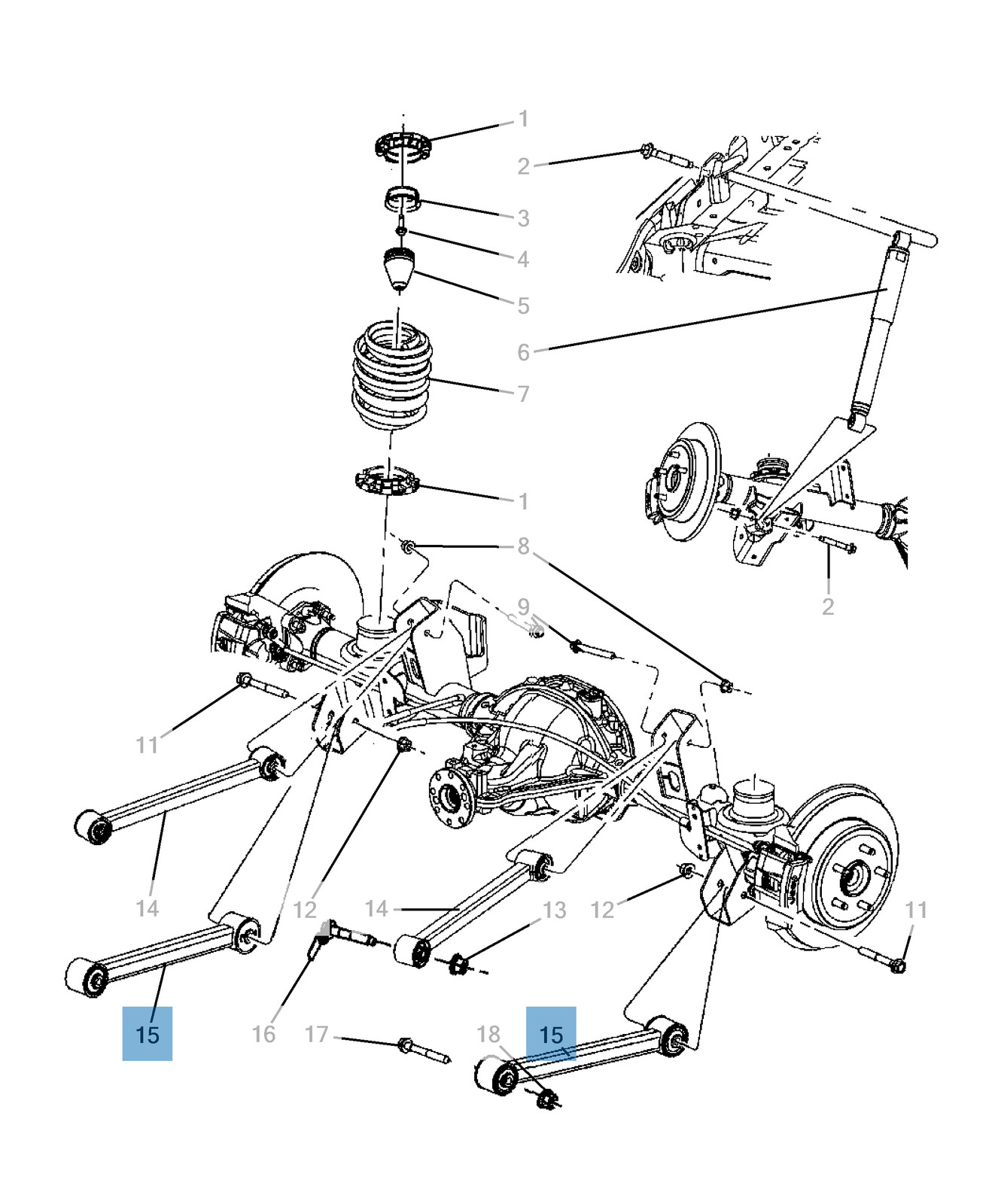 1
2
3
4
5
6
7
1
8
9
2
11
14
12
14
13
12
11
15
16
17
18
15