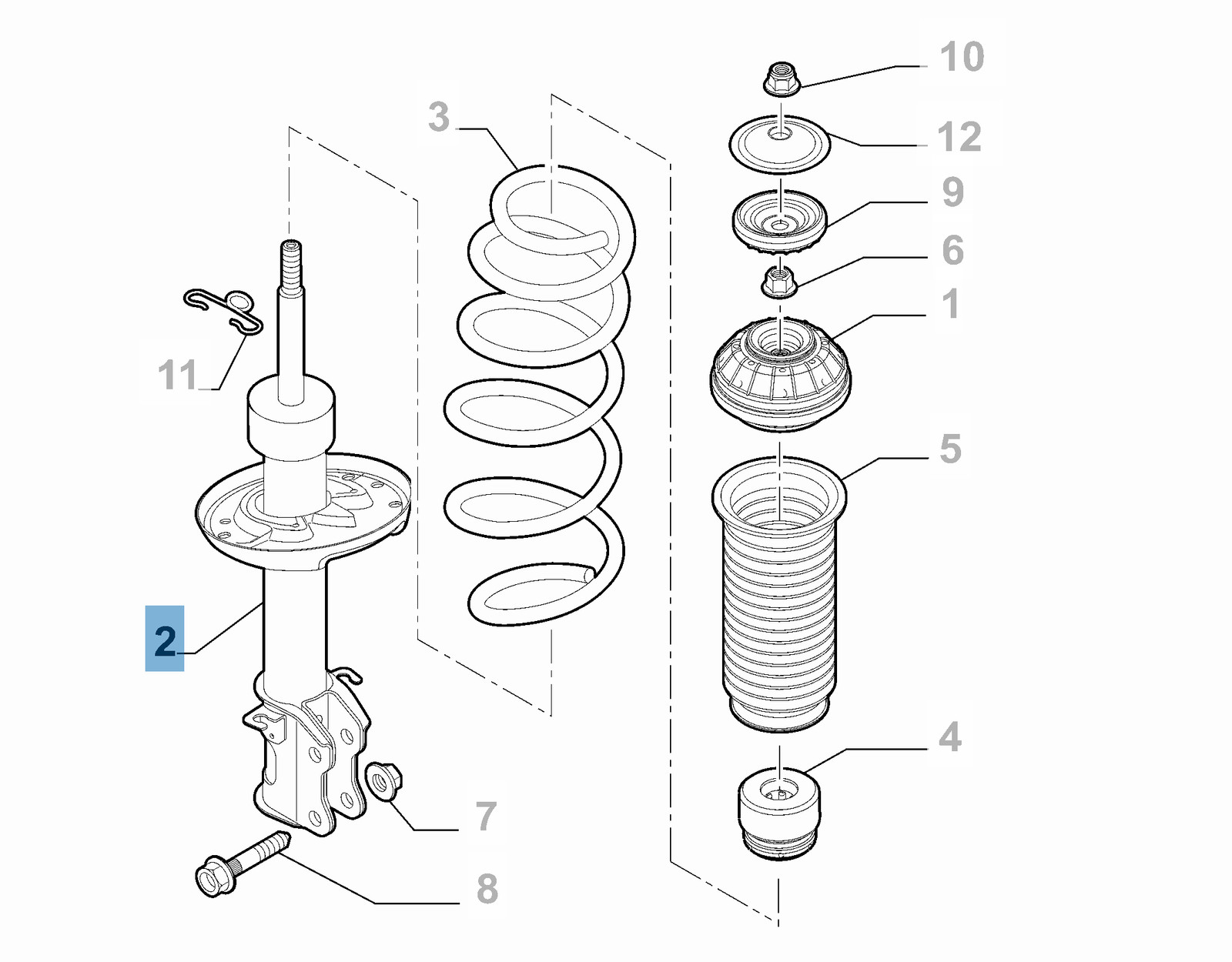 10
3
12
9
6
1
11
5
2
4
7
8