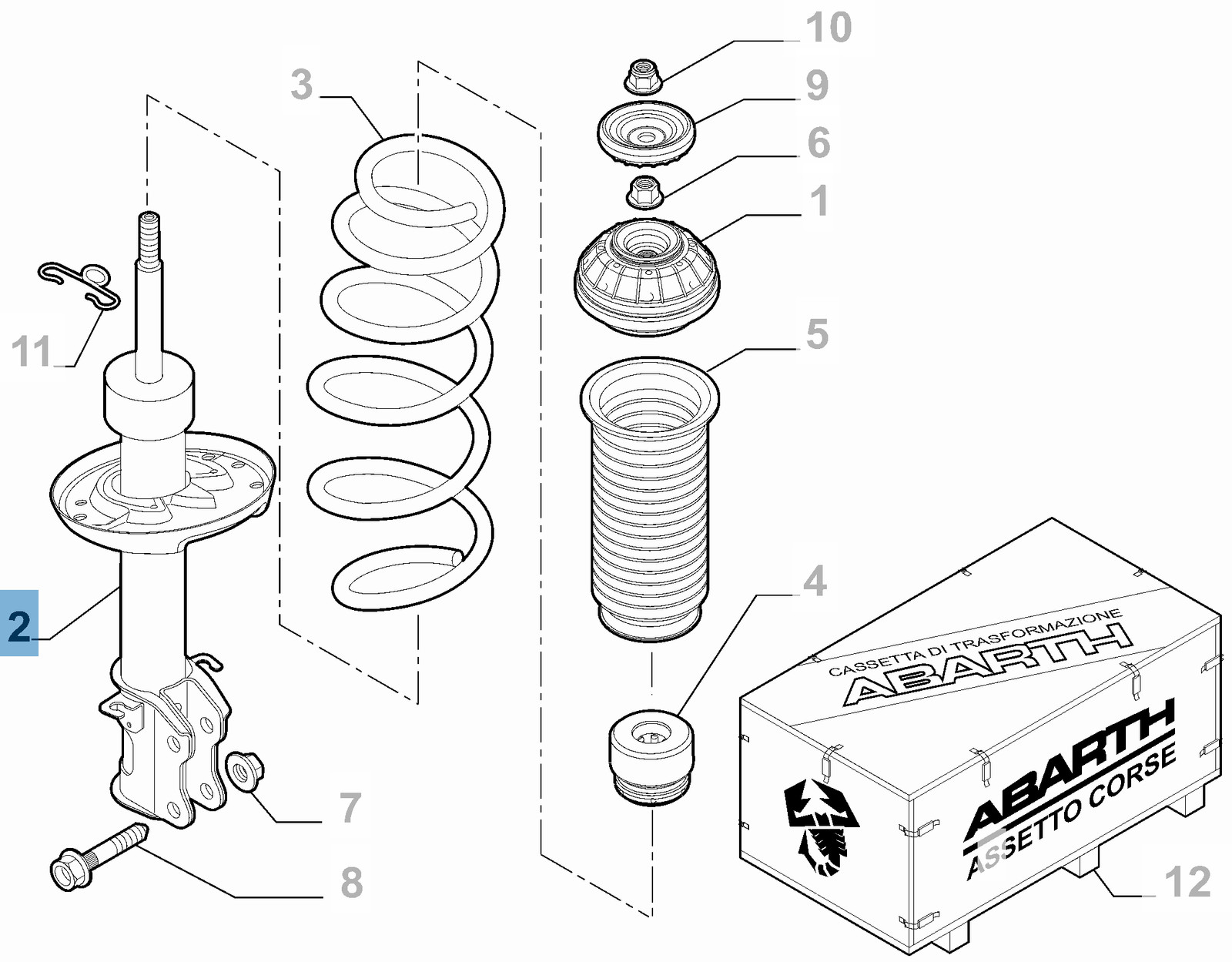 10
3
9
6
1
11
5
2
4
CASSETTA DI TRASFORMAZIONE
ABARTH
ABARTH
ASSETTO CORSE
7
8
12