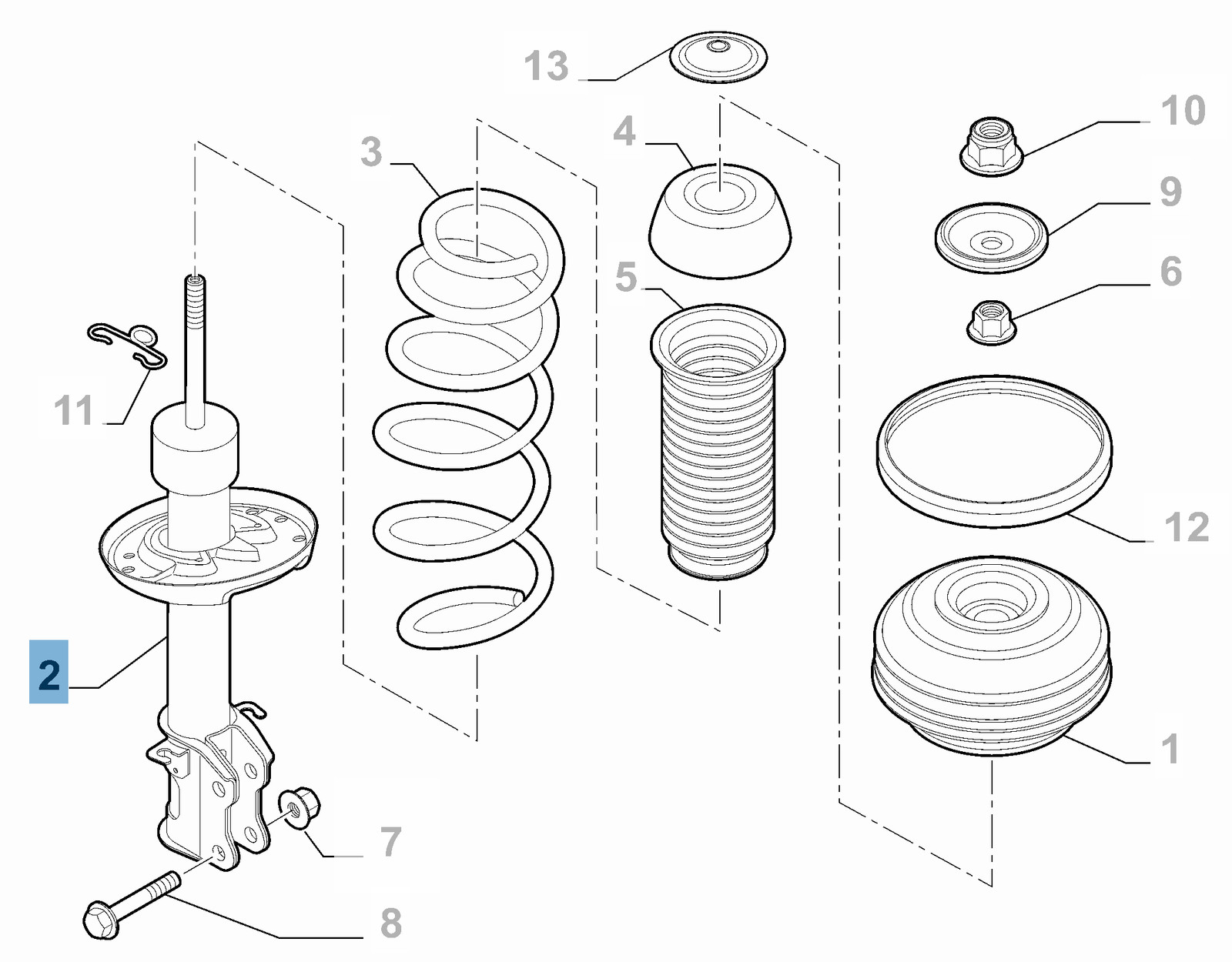 13
10
4
3
9
5
6
11
12
2
1
7
8