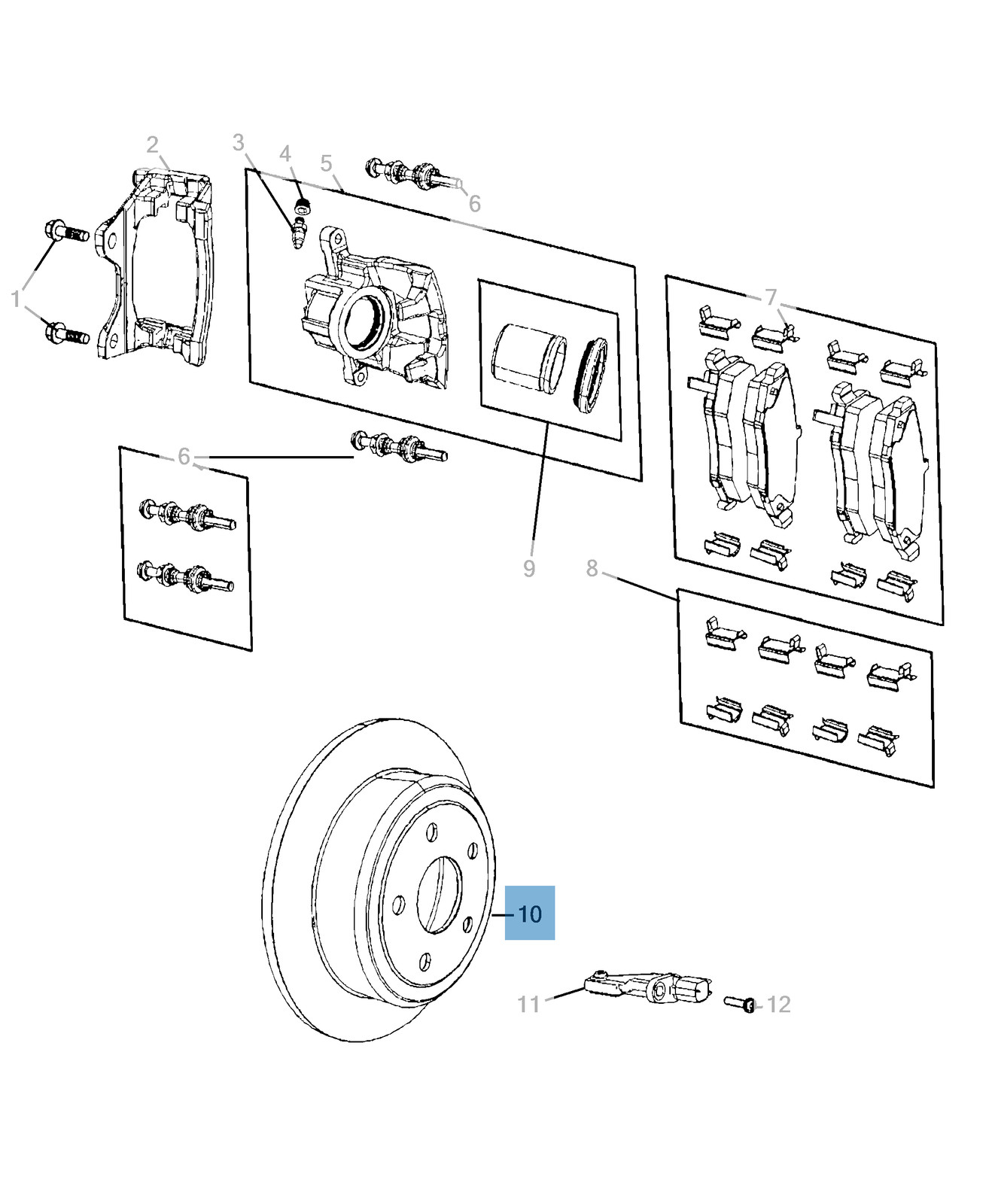 2
3
4
5
6
1
7
6
9
8
10
11
12