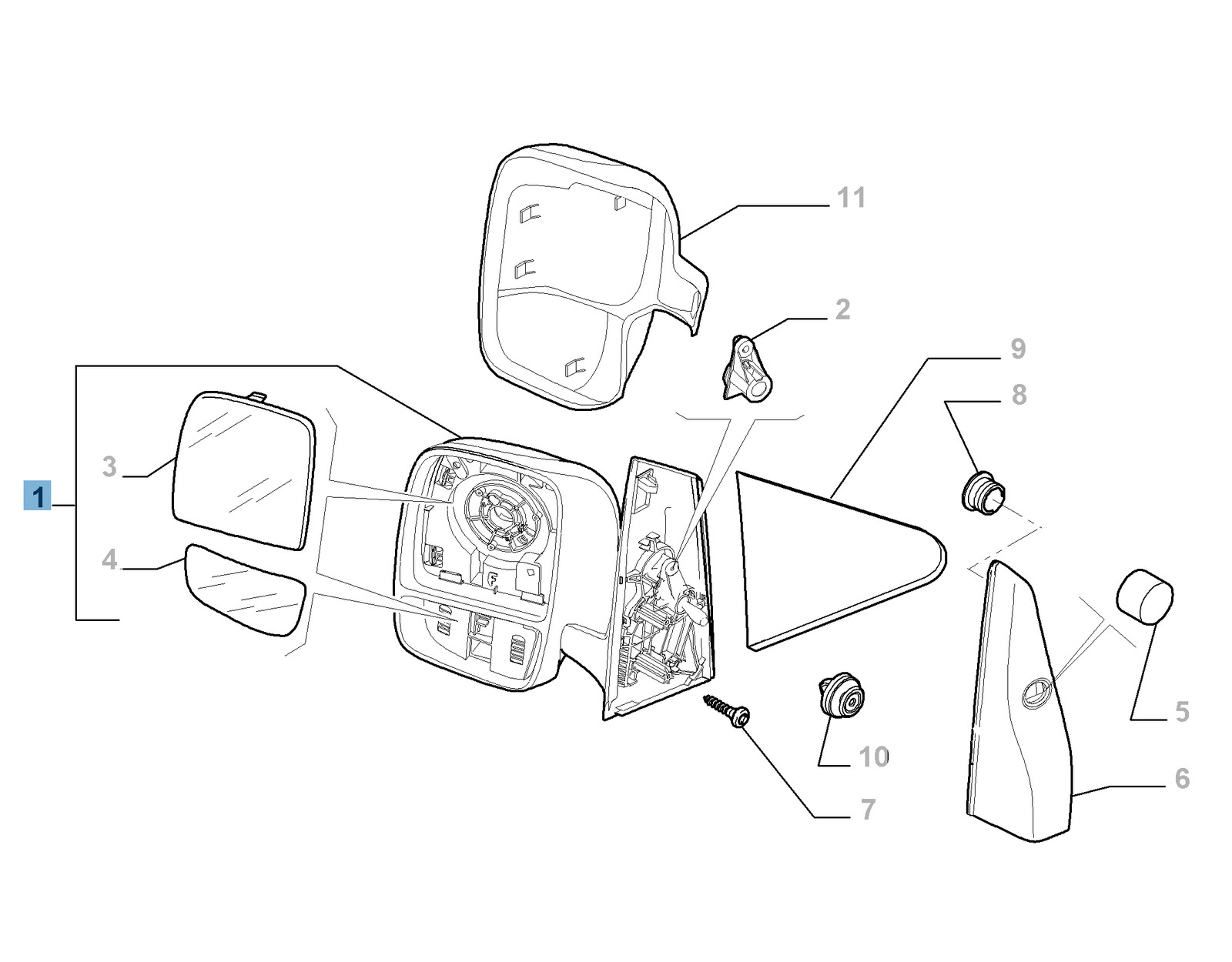 11
2
9
8
3
1
4
5
10
6
7