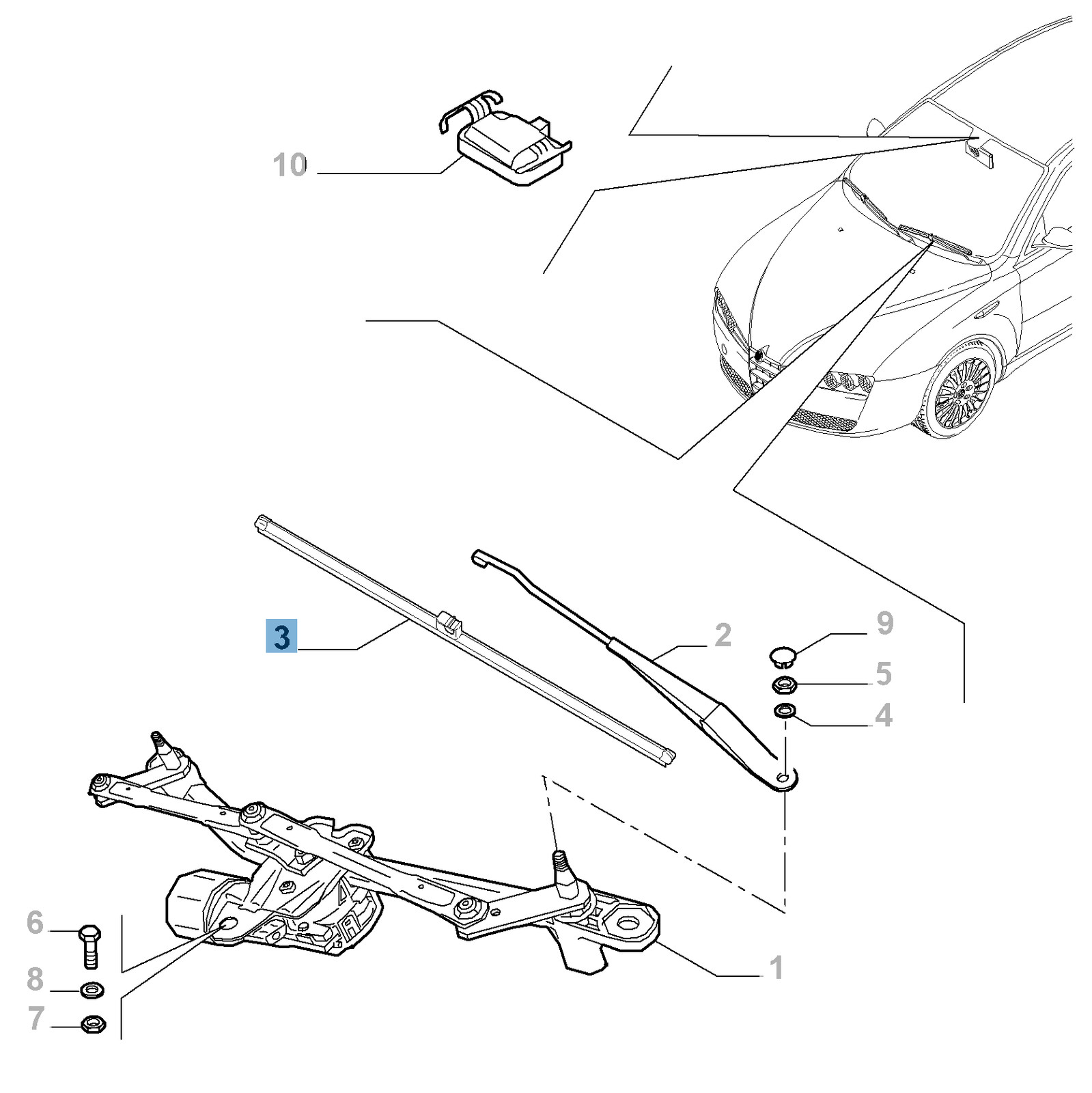 10

3

2

9

5

4

6

8

7

1