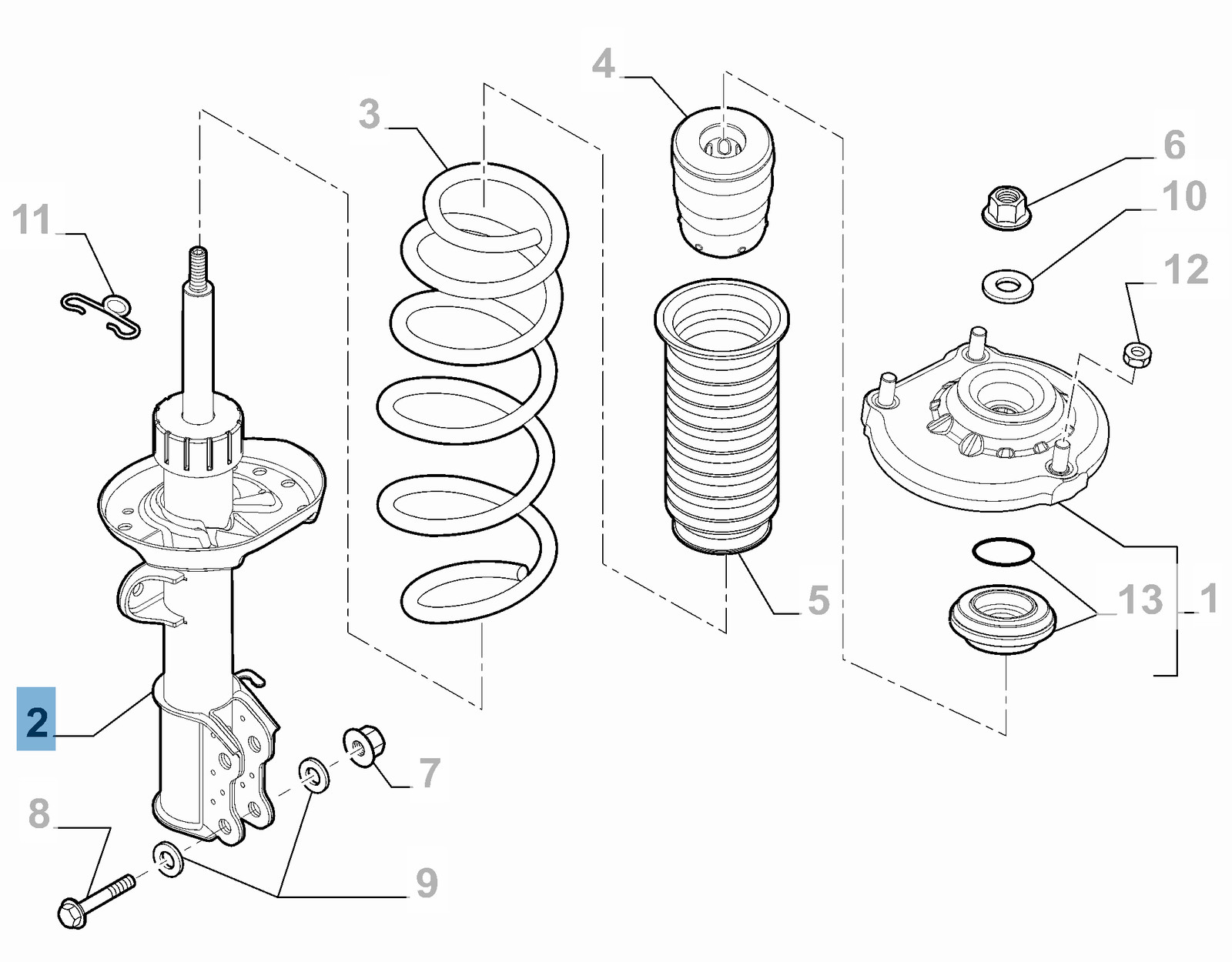 4
3
6
10
11
12
5
13
1
2
7
8
9