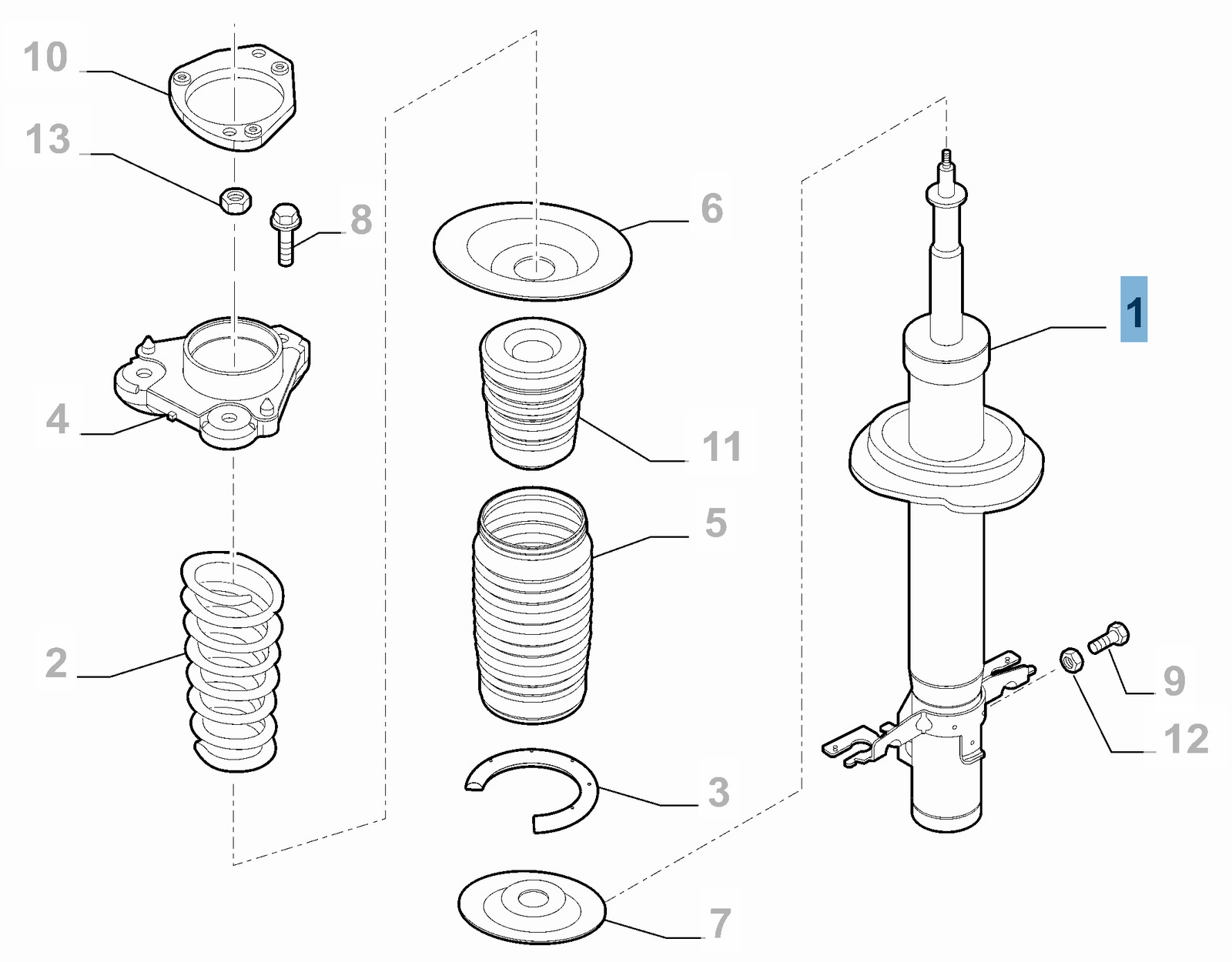 10
13
8
4
2
6
11
5
3
7
1
9
12