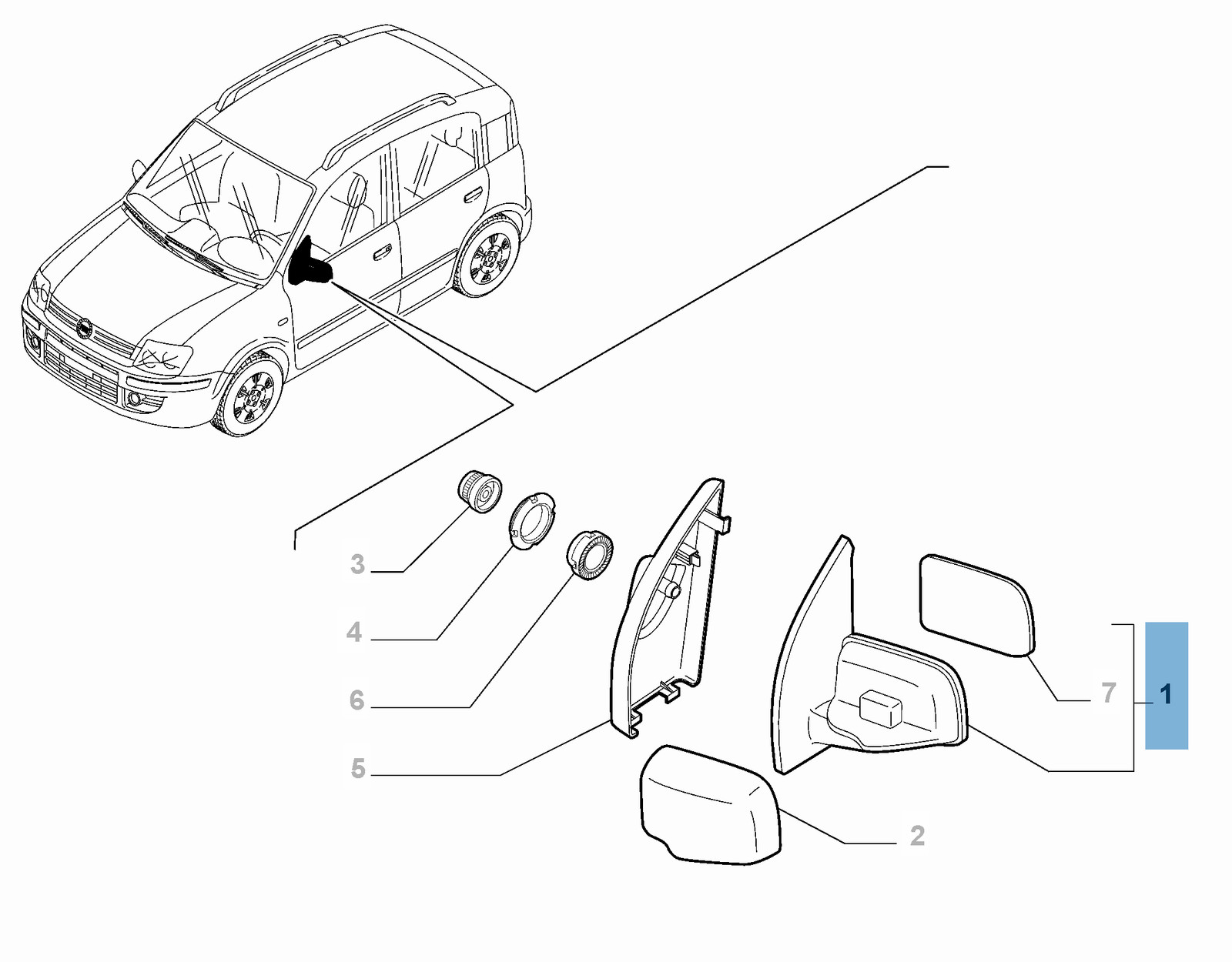 3
4
6
5
7
1
2