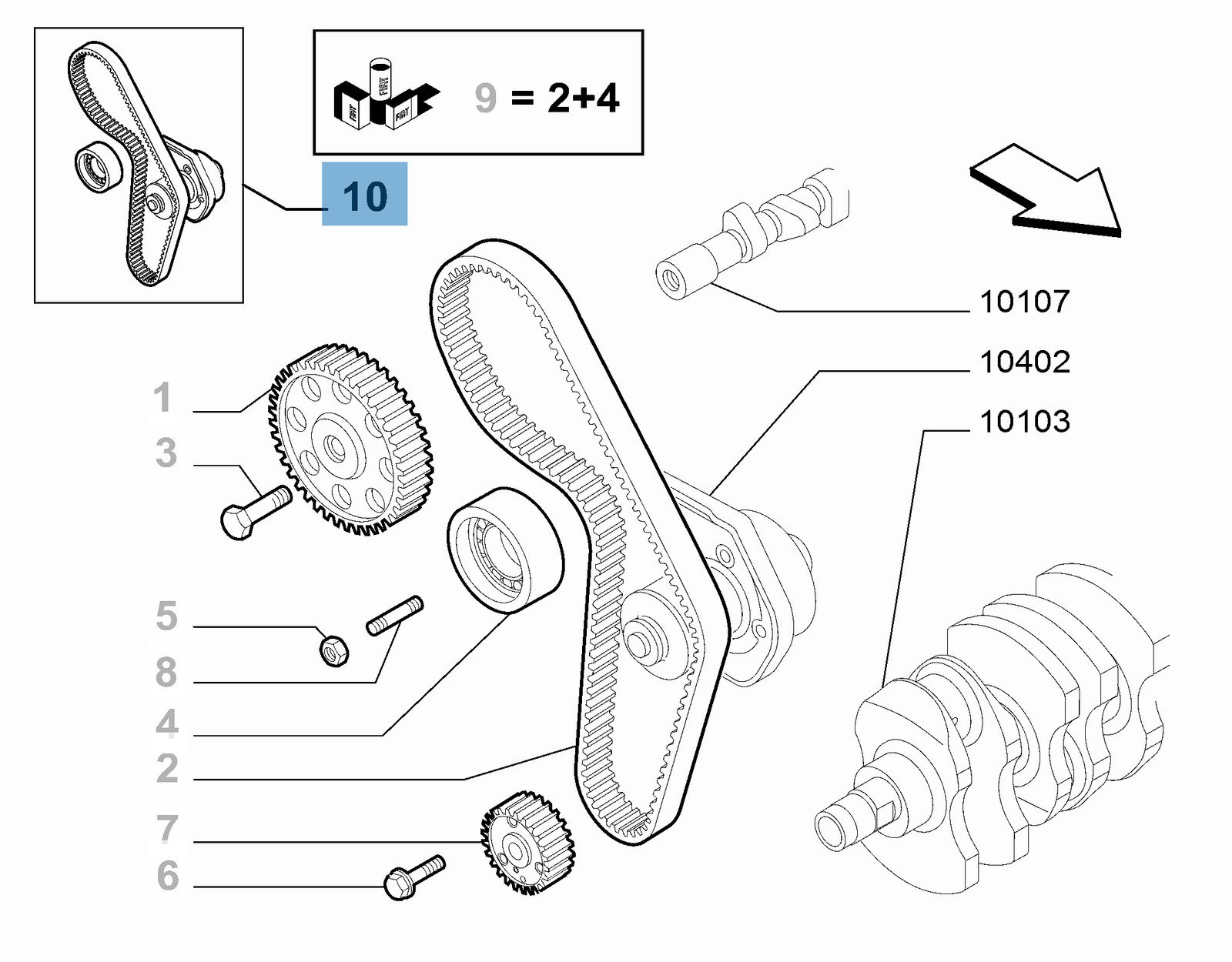 FIAT FIAT 9 = 2+4

10

10107

10402

10103

1

3

5

8

4

2

7

6