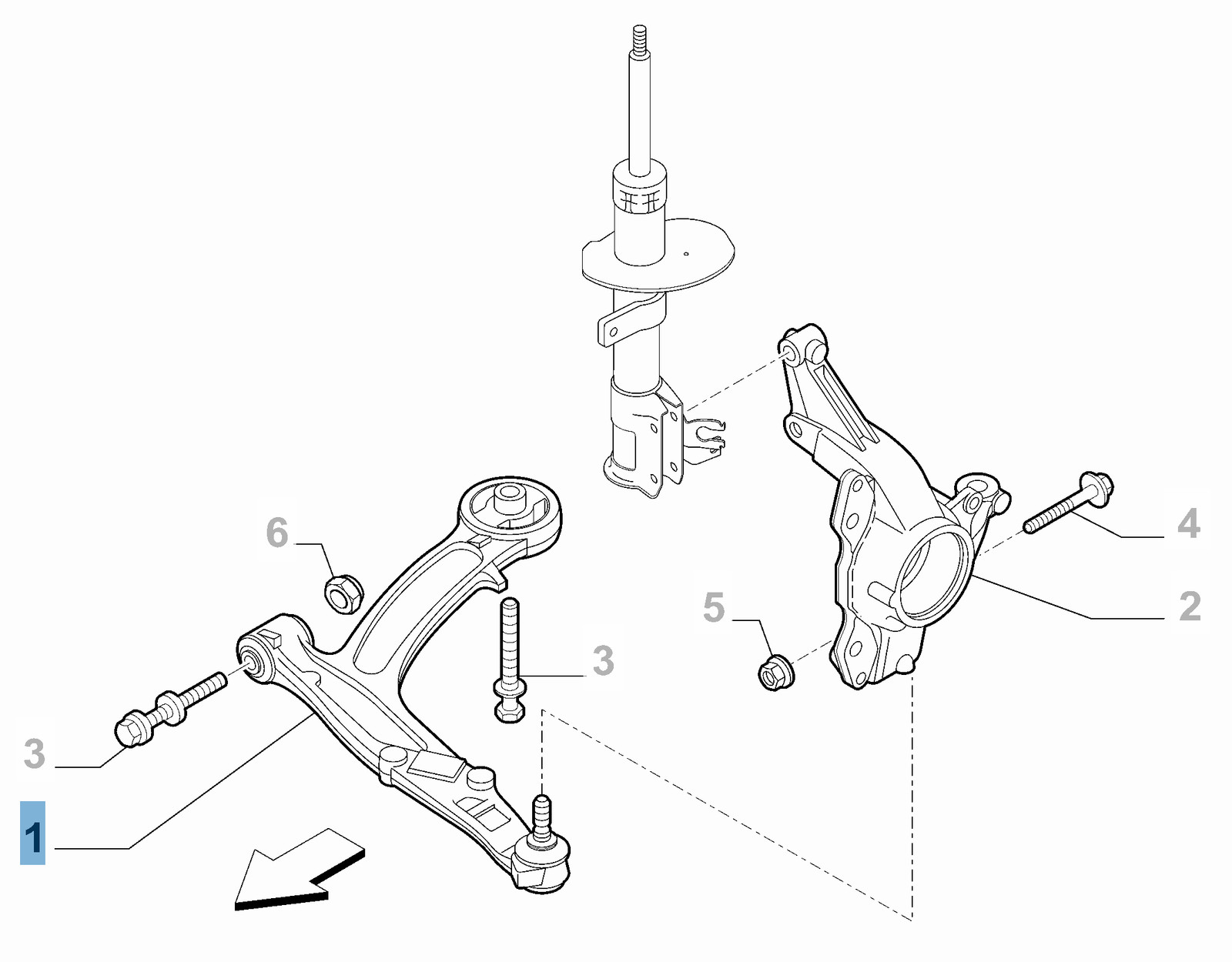 6
4
5
2
3
3
1