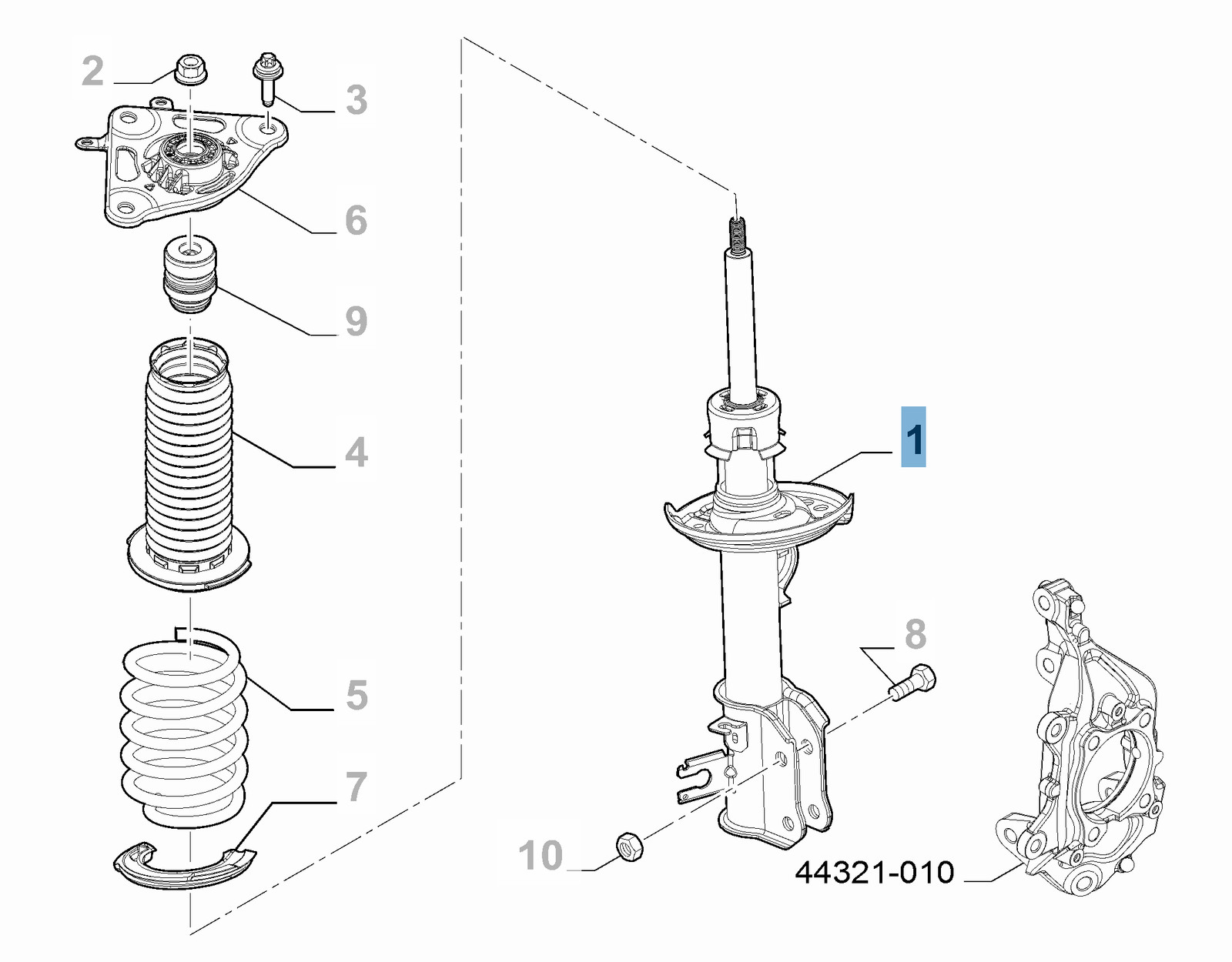 2
3
6
9
4
5
7
1
8
10
44321-010