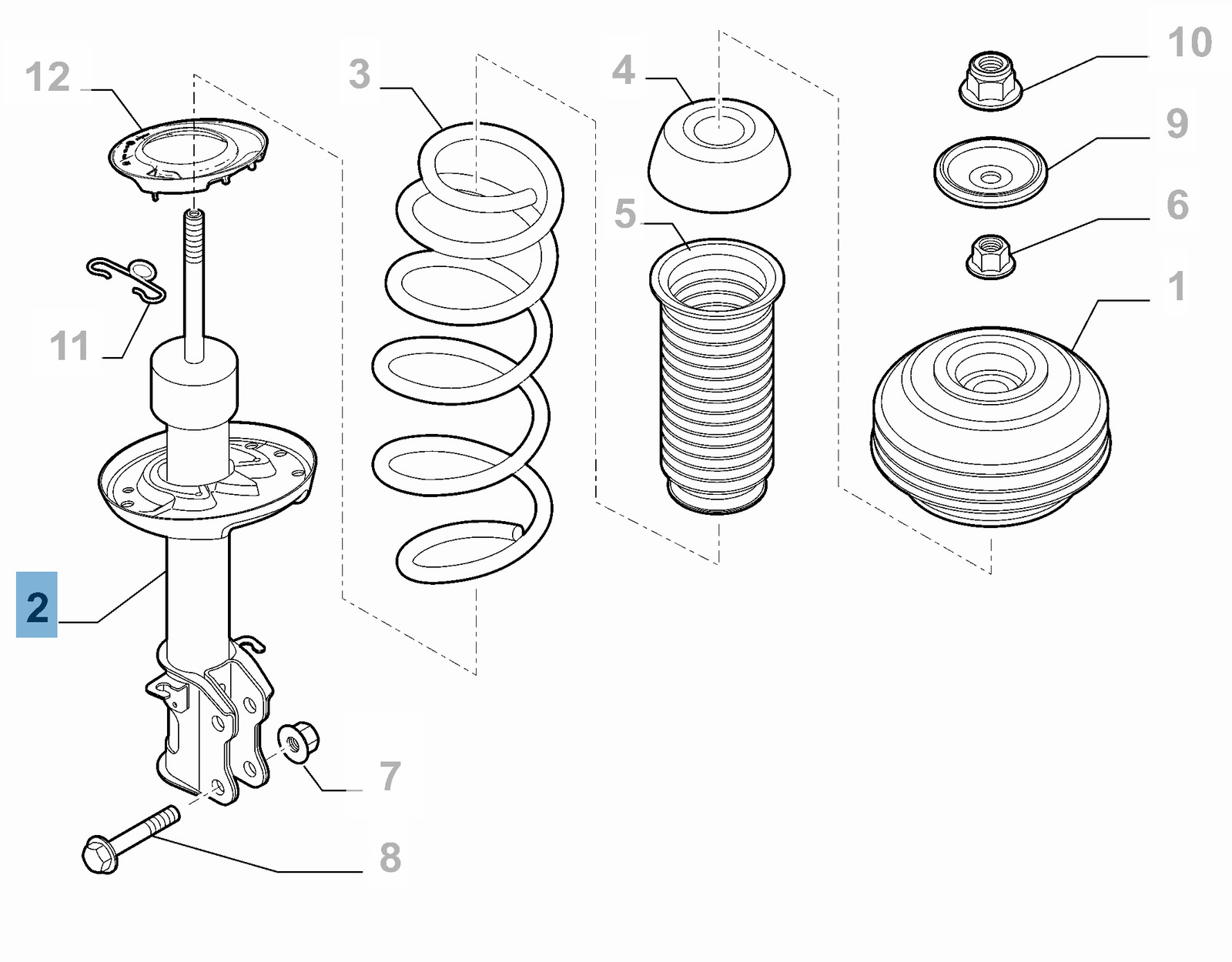 12
3
4
10
9
5
6
1
11
2
7
8