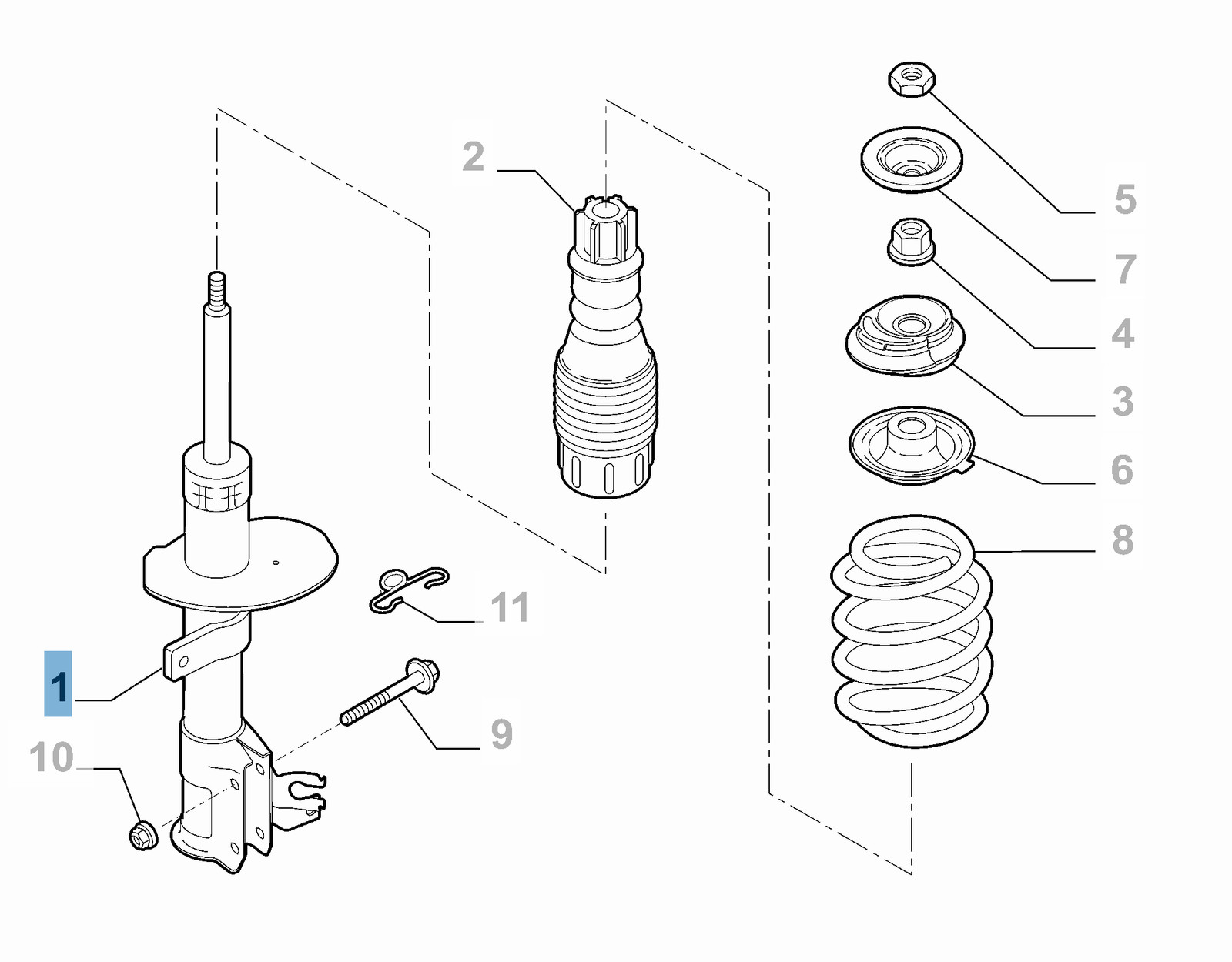 2
5
7
4
3
6
8
11
1
9
10