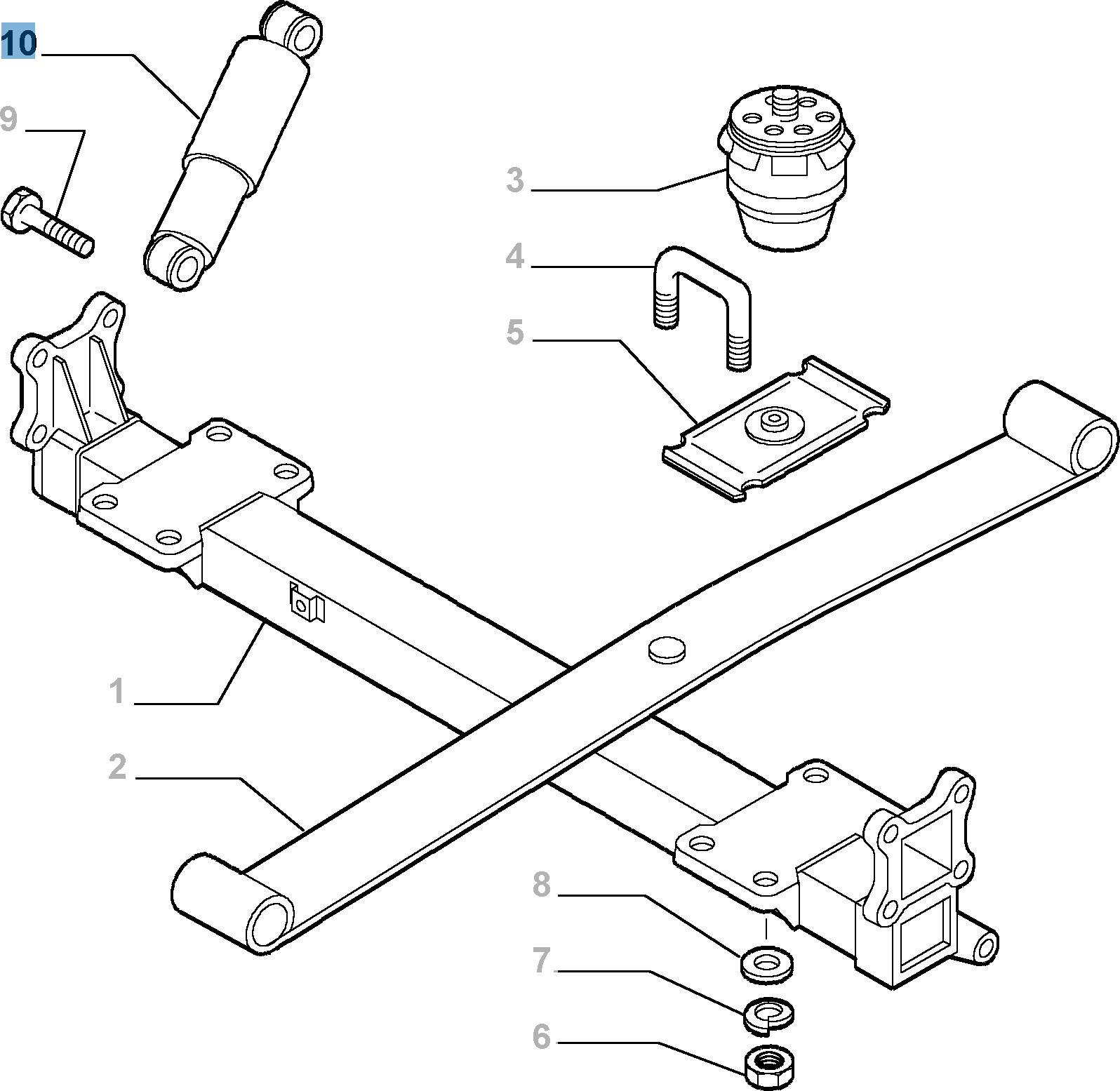 10
9
3
4
5
1
2
8
7
6