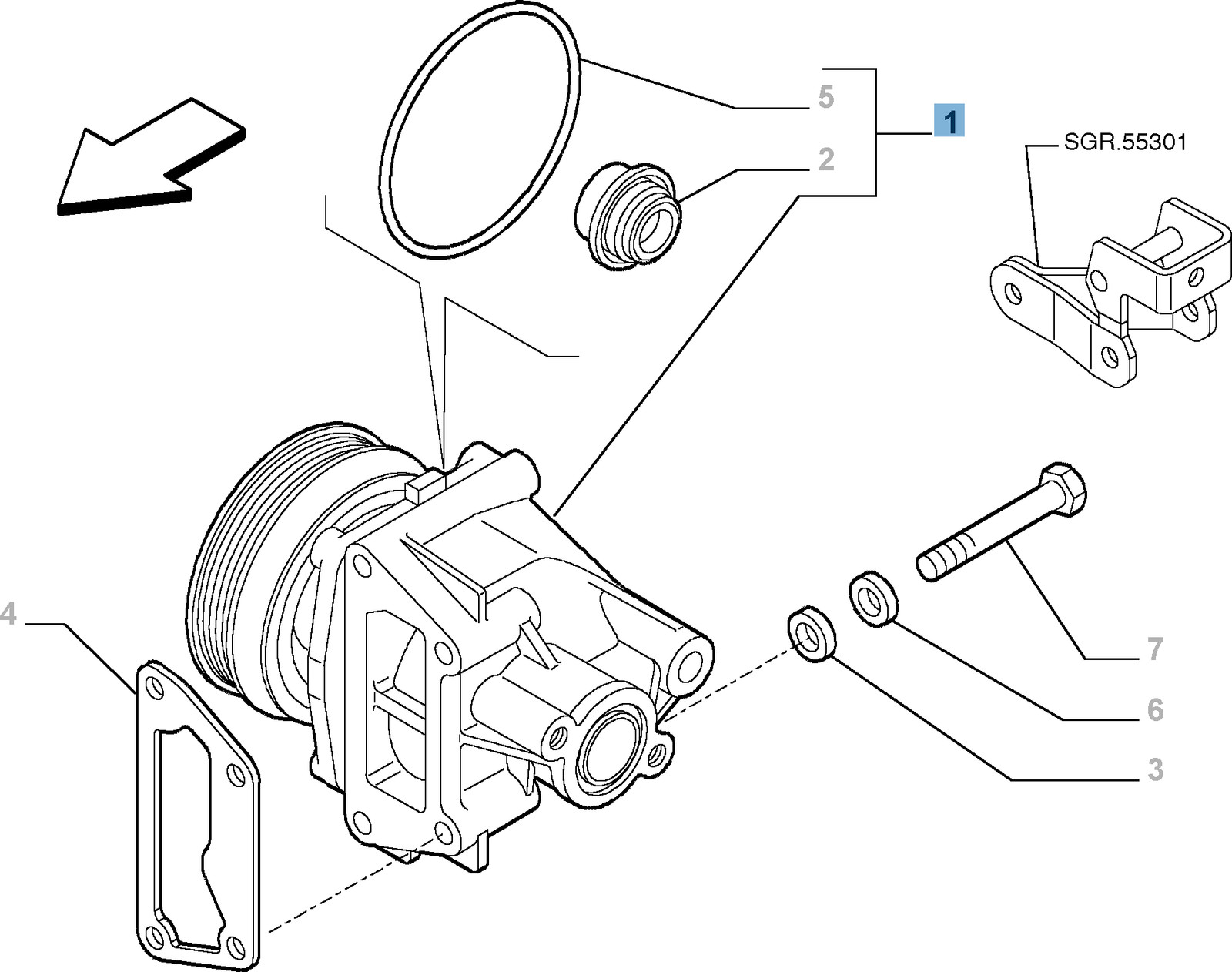 5
1
2
SGR.55301
4
7
6
3