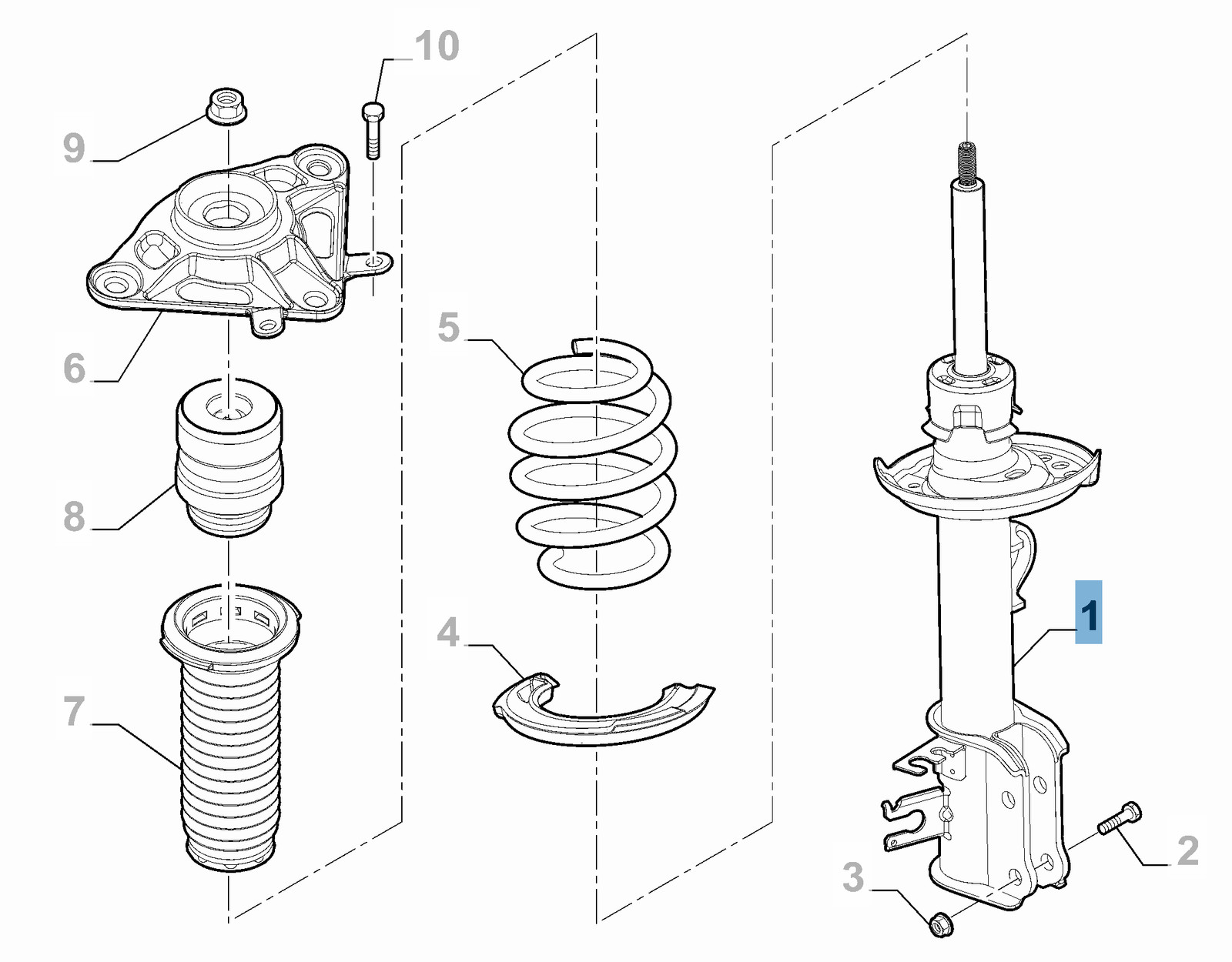 10
9
6
8
7
5
4
1
2
3