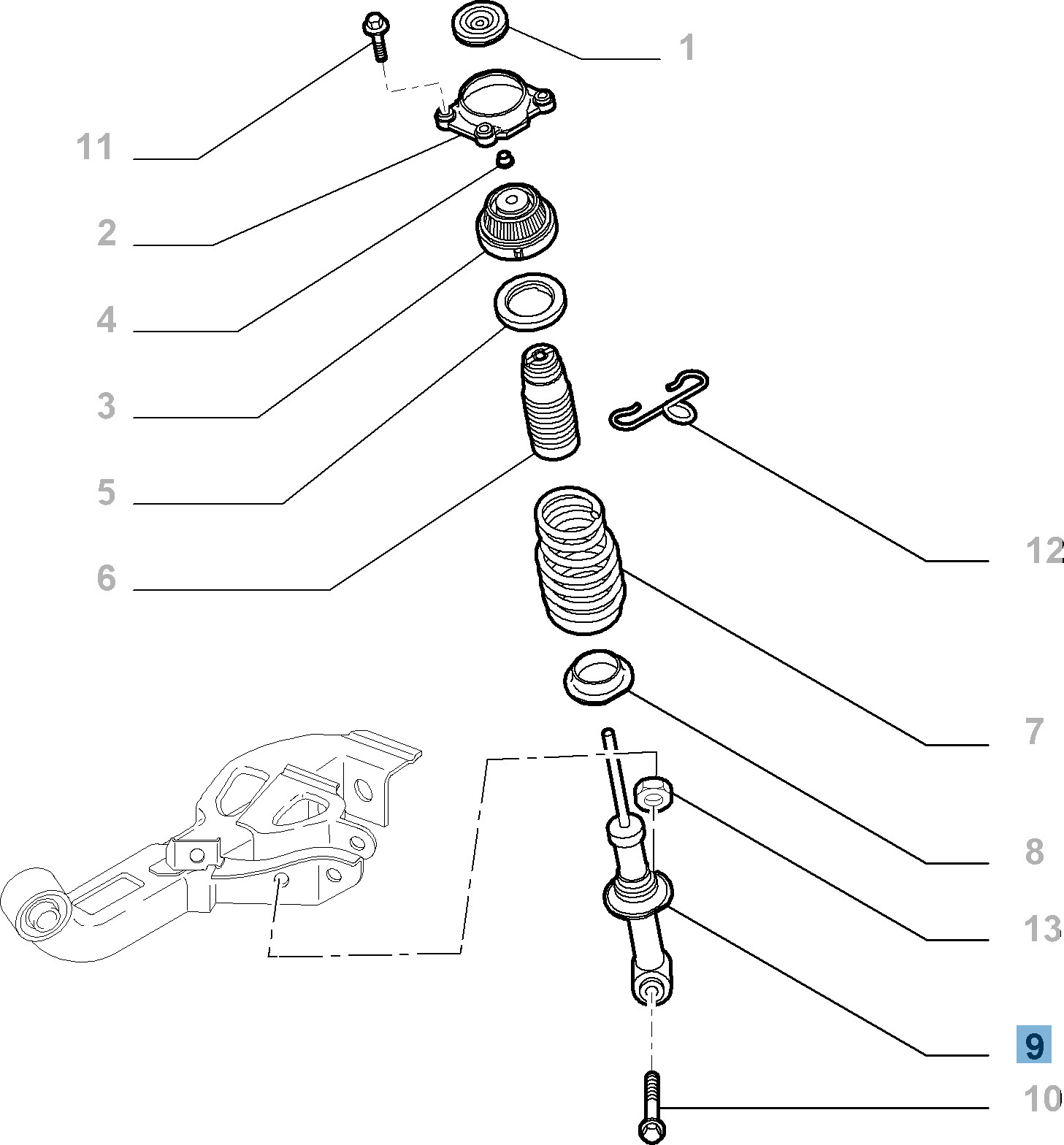 1
11
2
4
3
5
6
12
7
8
13
9
10