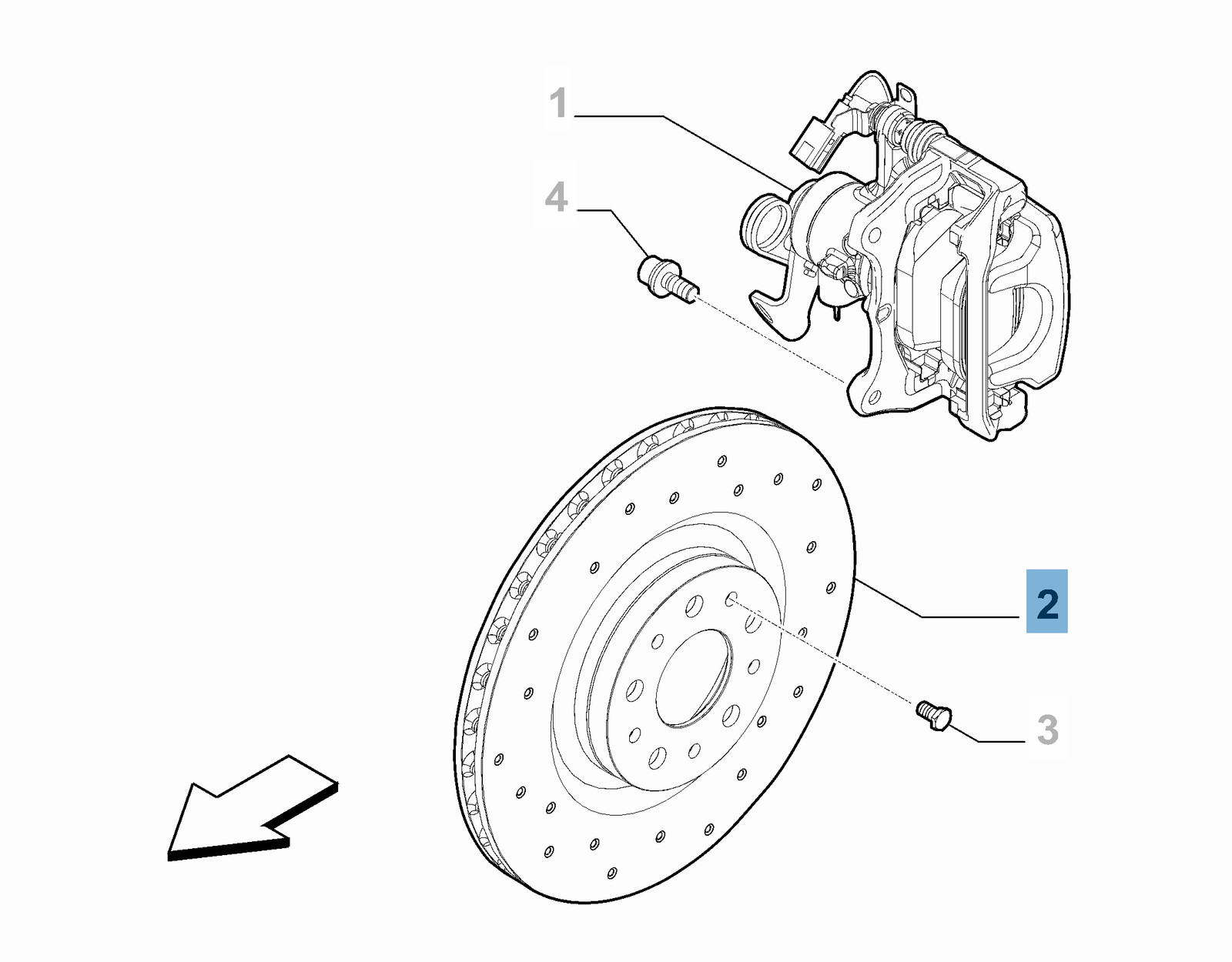 1
4
2
3