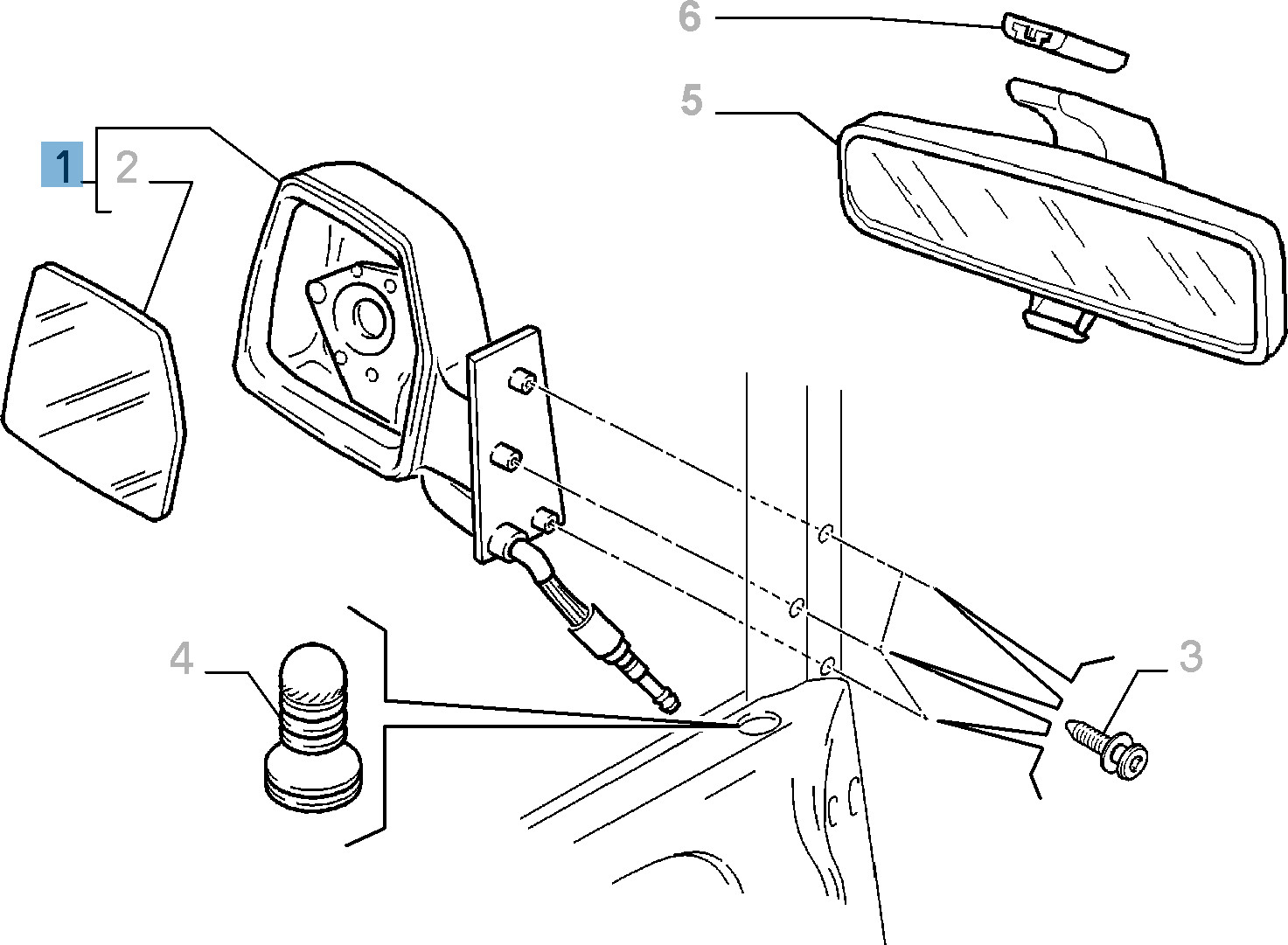 6
5
1
2
4
3