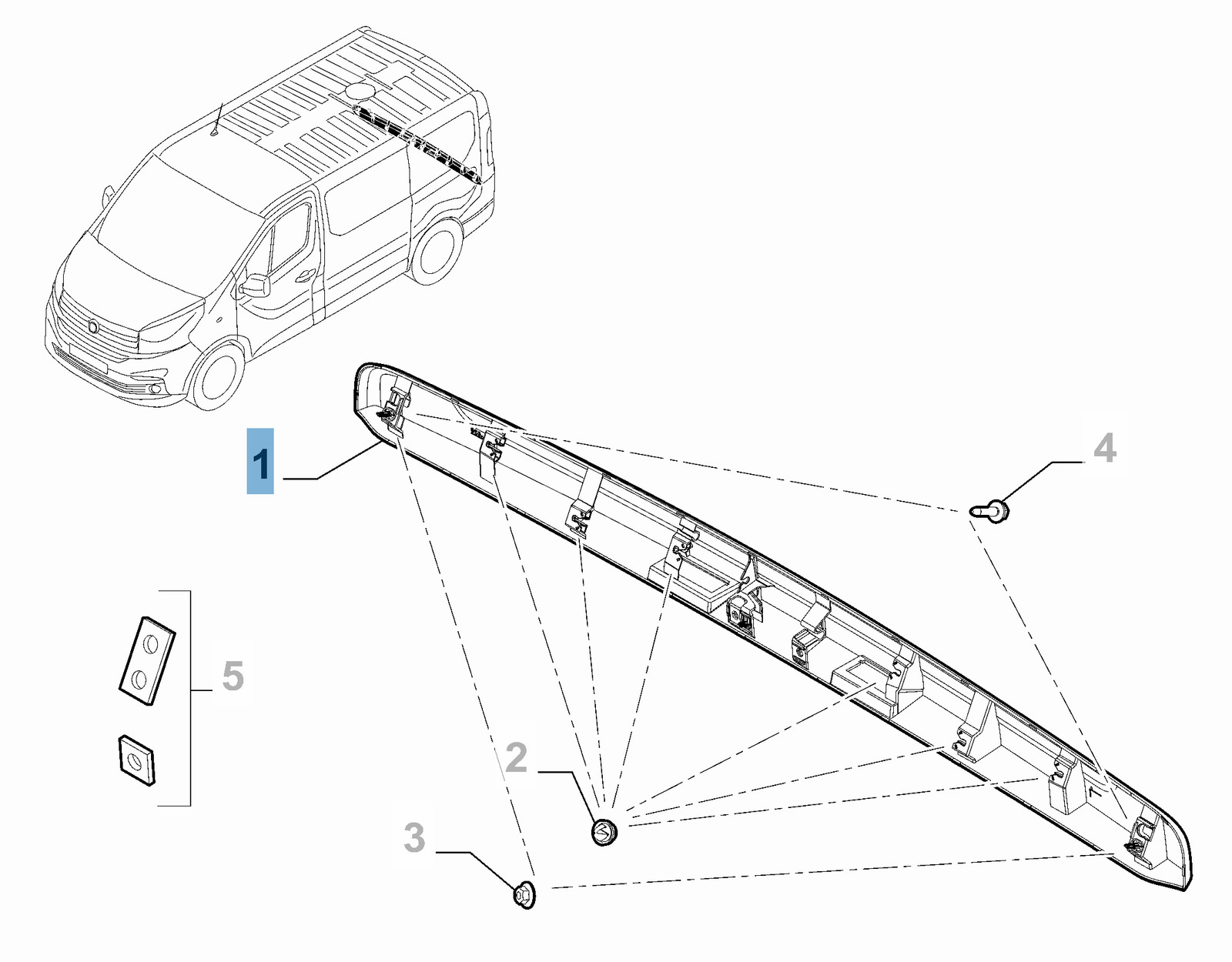 1
4
5
2
3