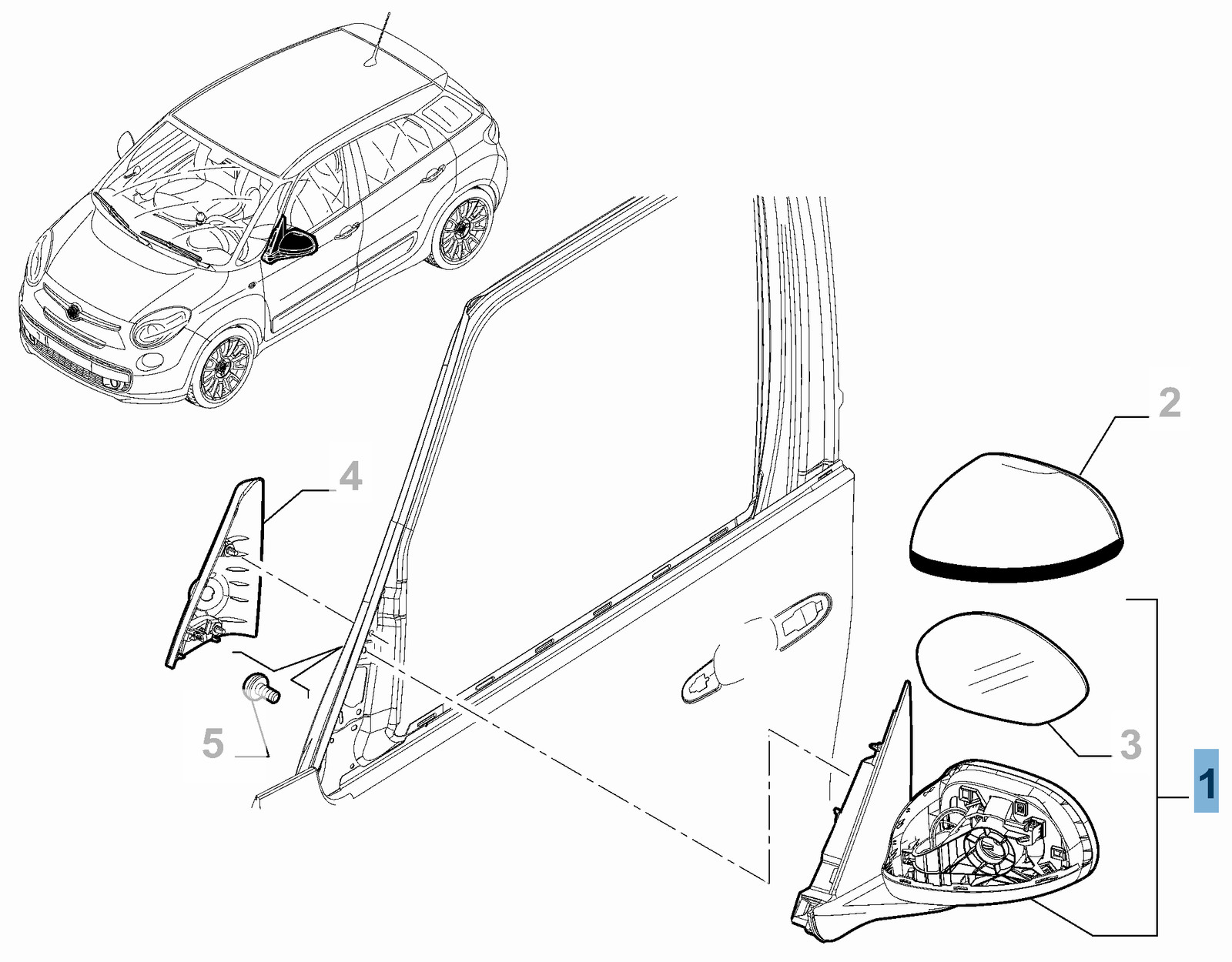 2
4
3
5
1