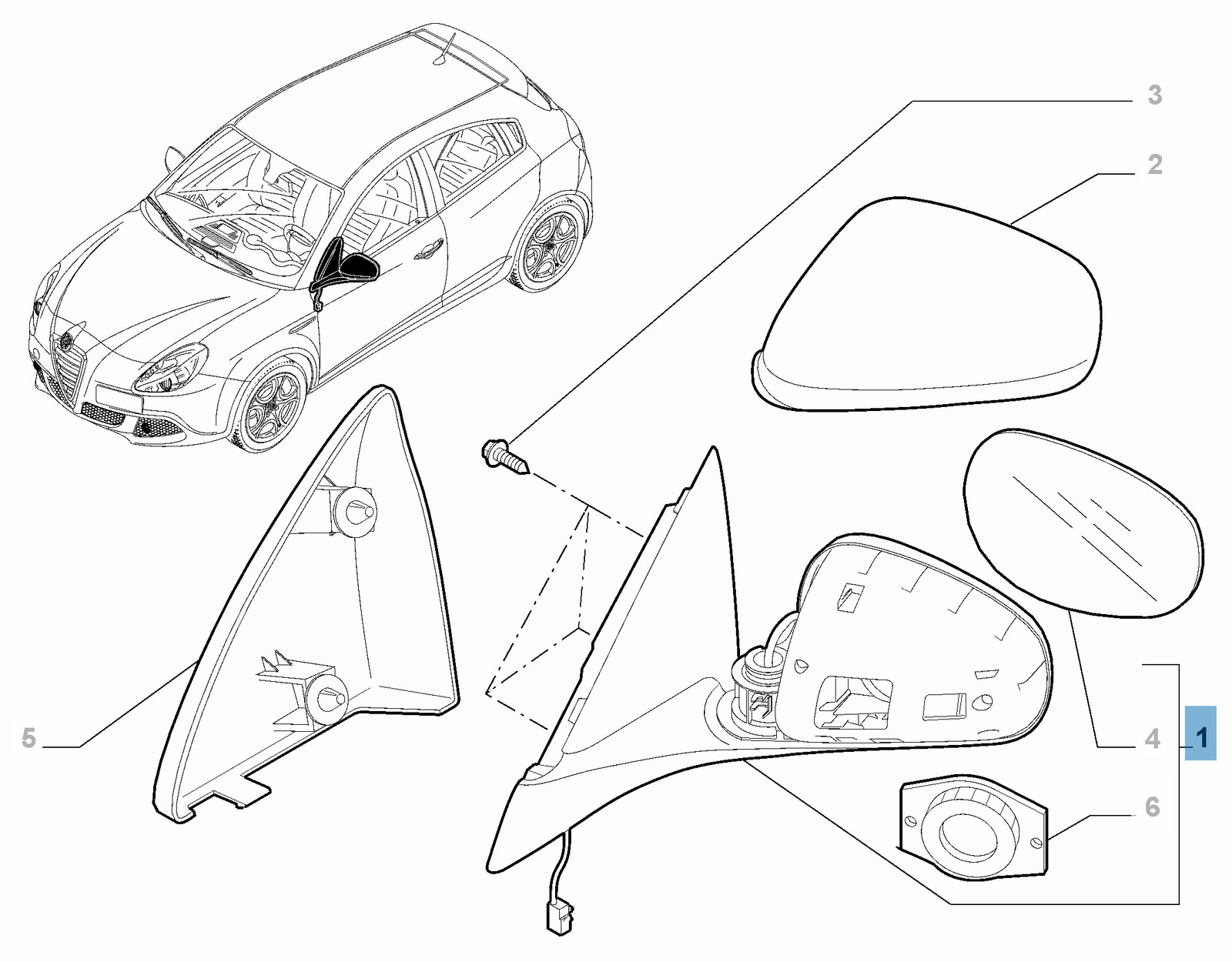 3
2
5
4
1
6