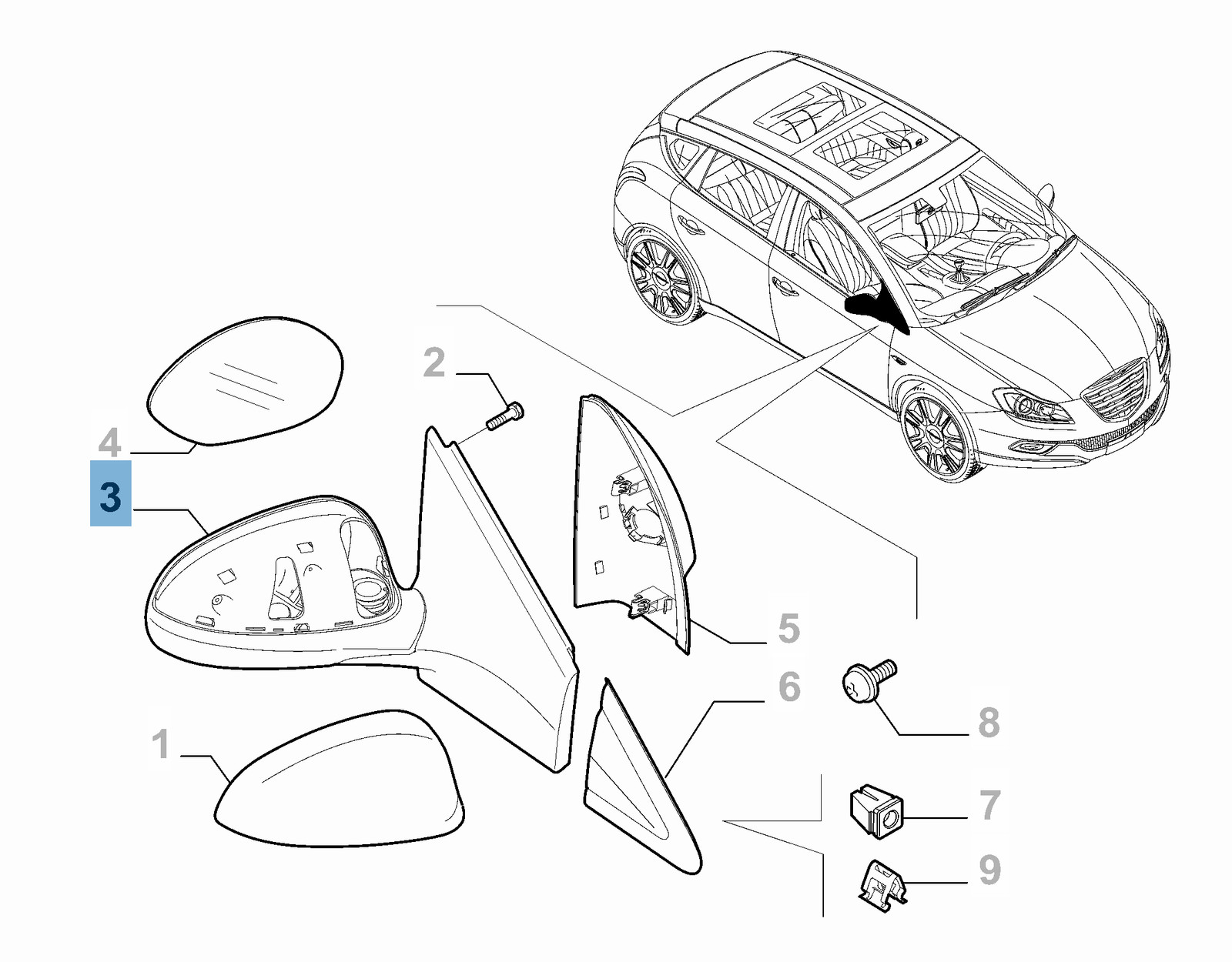 2
4
3
5
6
8
1
7
9