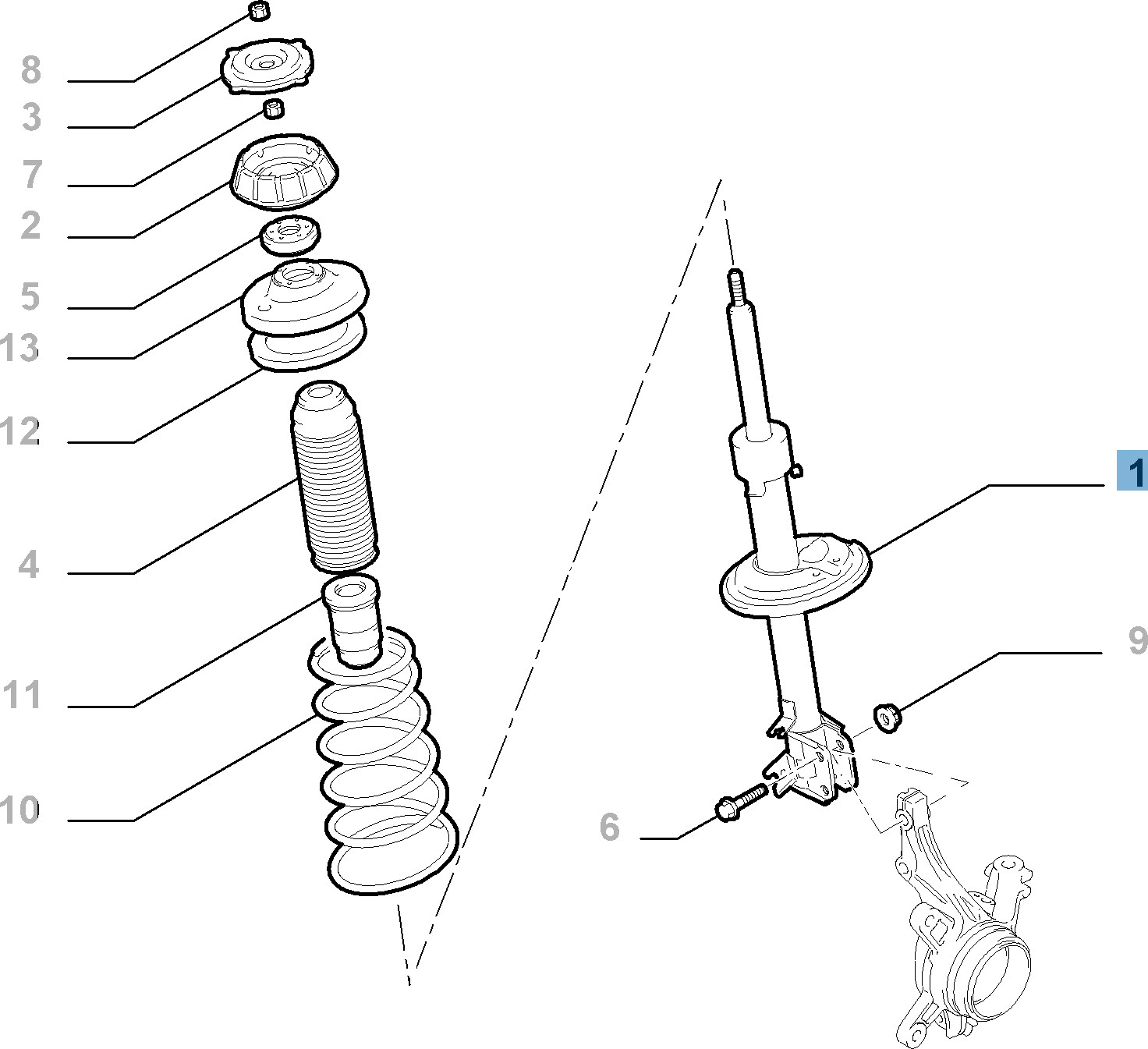 8
3
7
2
5
13
12
4
11
10
1
9
6