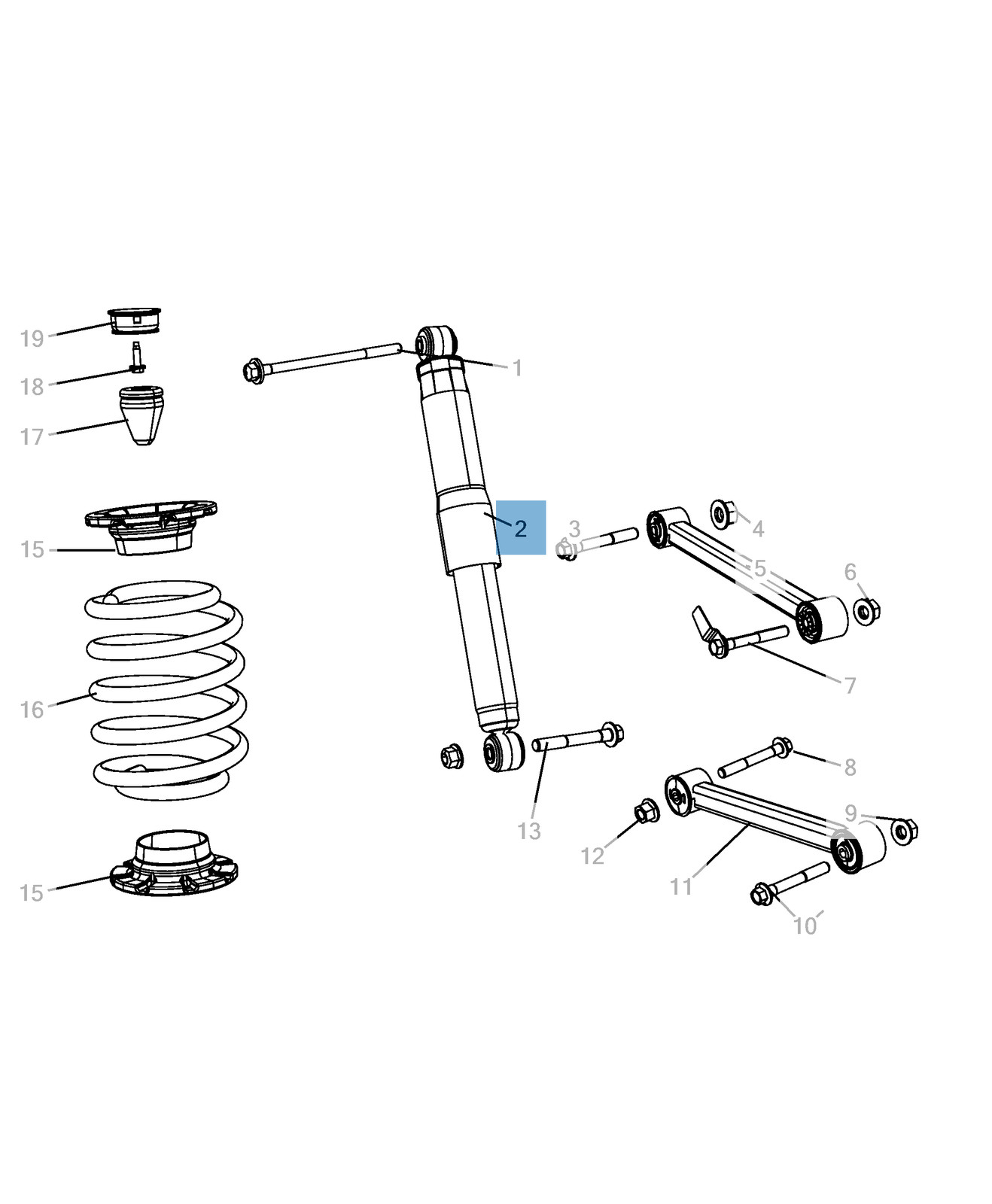 19
18
17
15
16
15
1
2
3
4
5
6
7
8
9
10
11
12
13