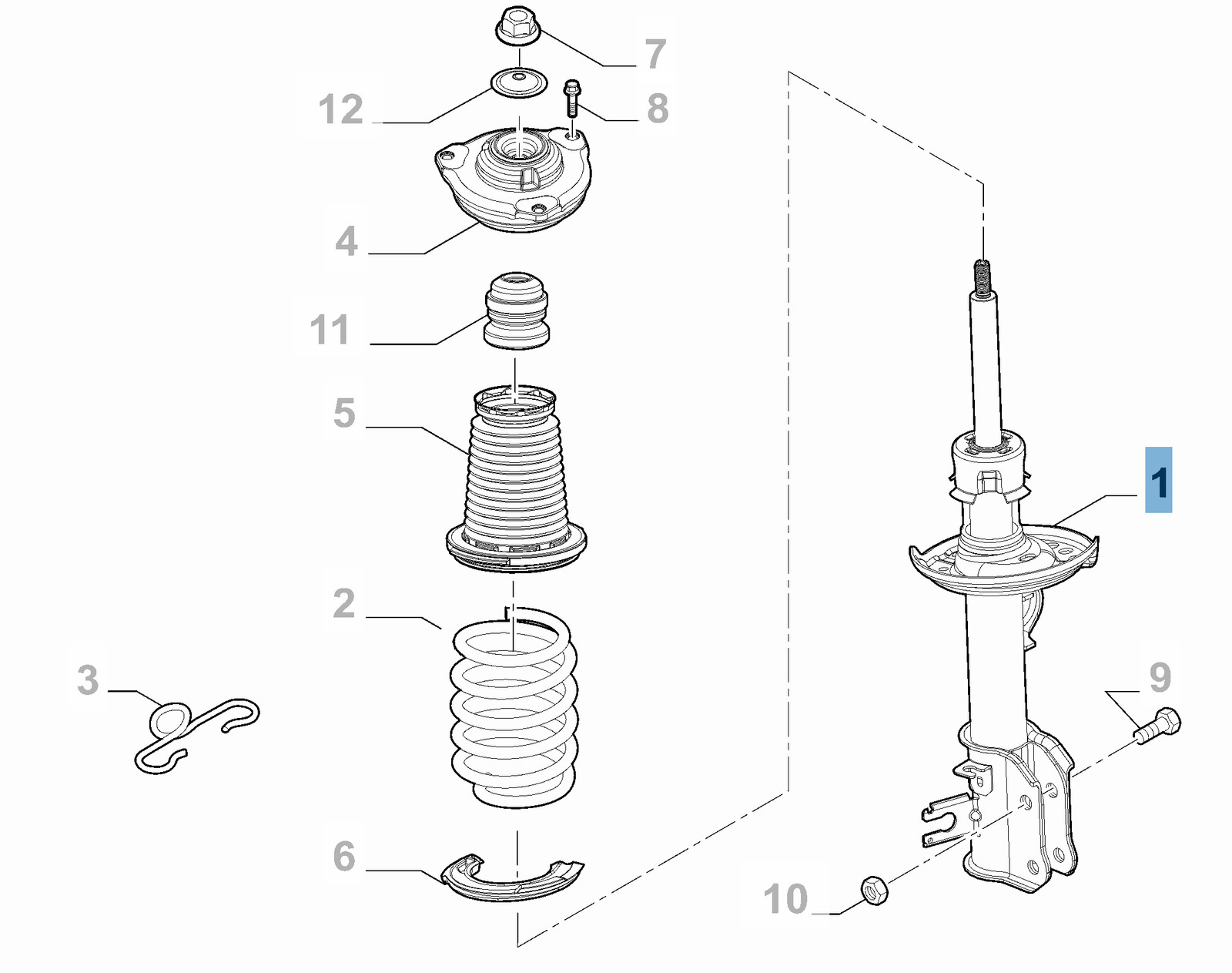 7
12
8
4
11
5
1
2
3
9
6
10