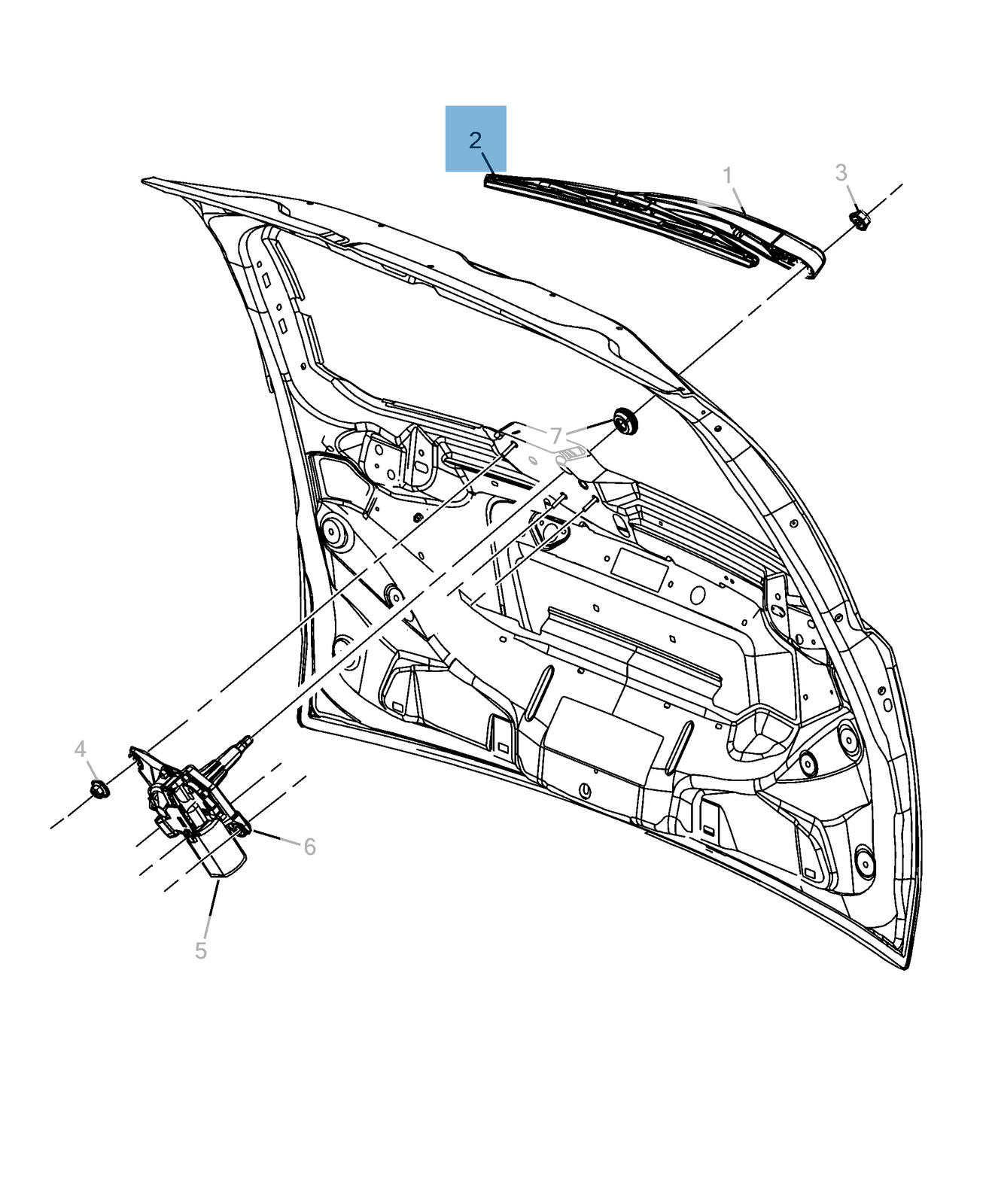 2
1
3
7
4
6
5