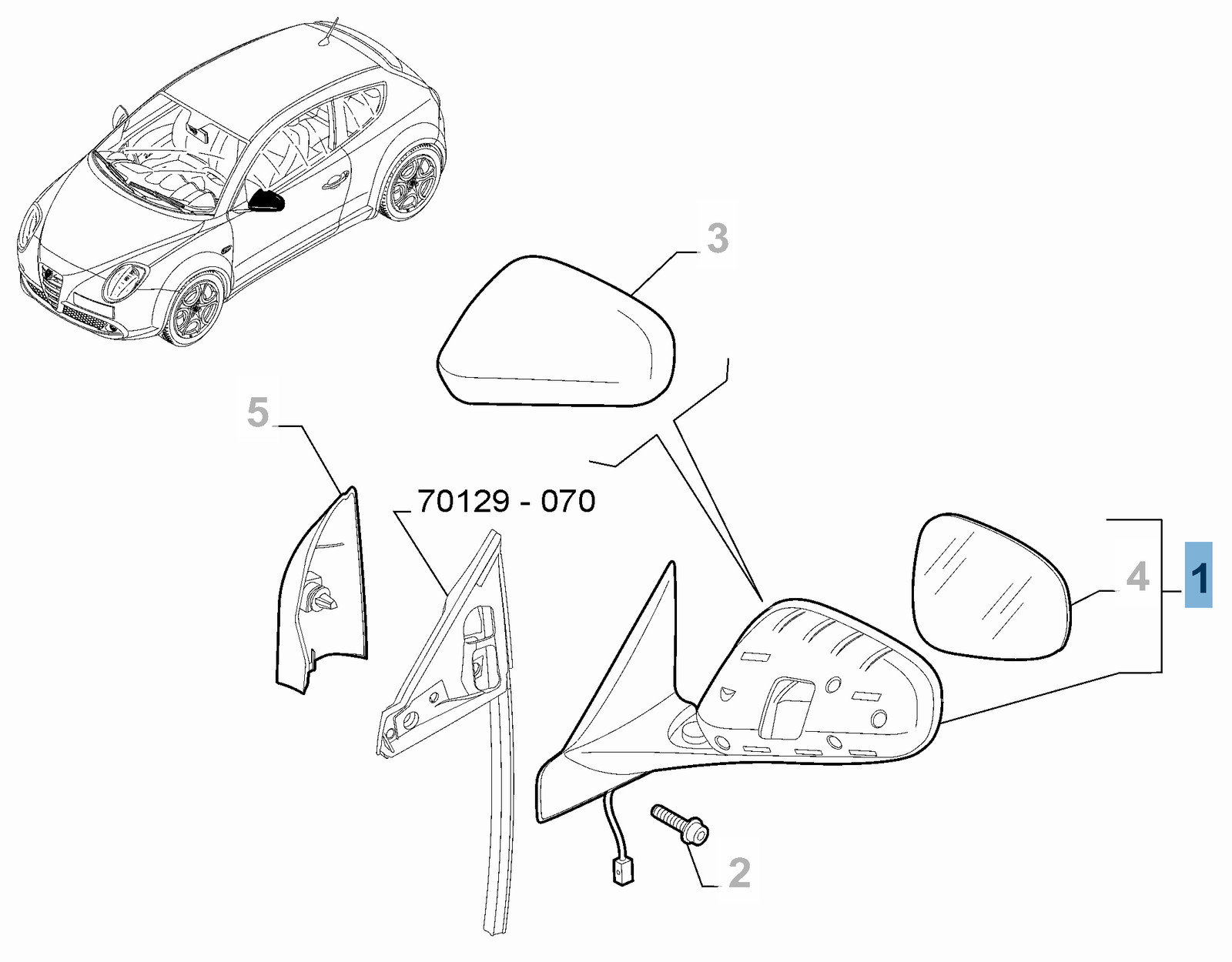 3
5
70129 - 070
4
1
2