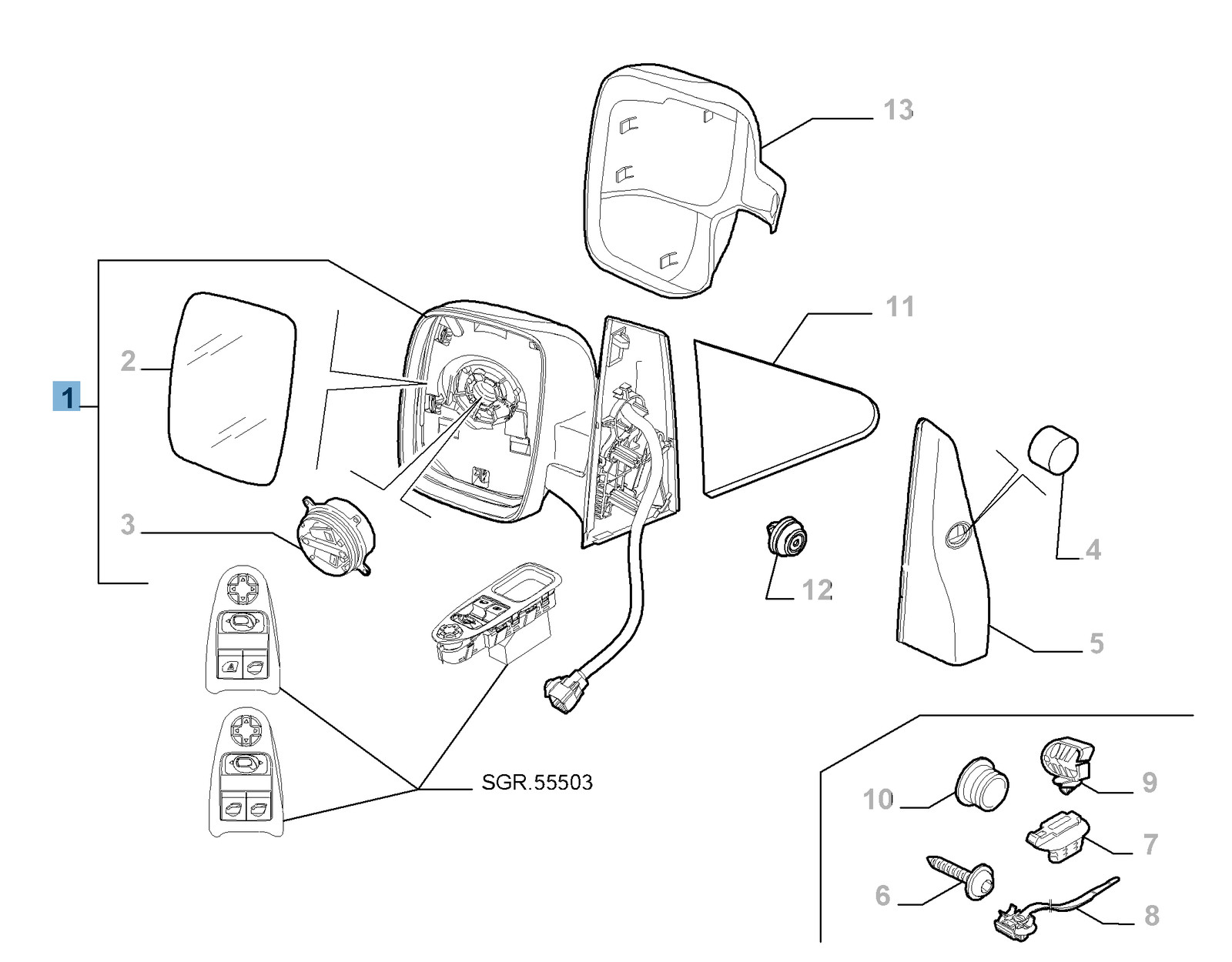 13

11

2

1

3

4

12

5

SGR.55503

10

9

7

6

8