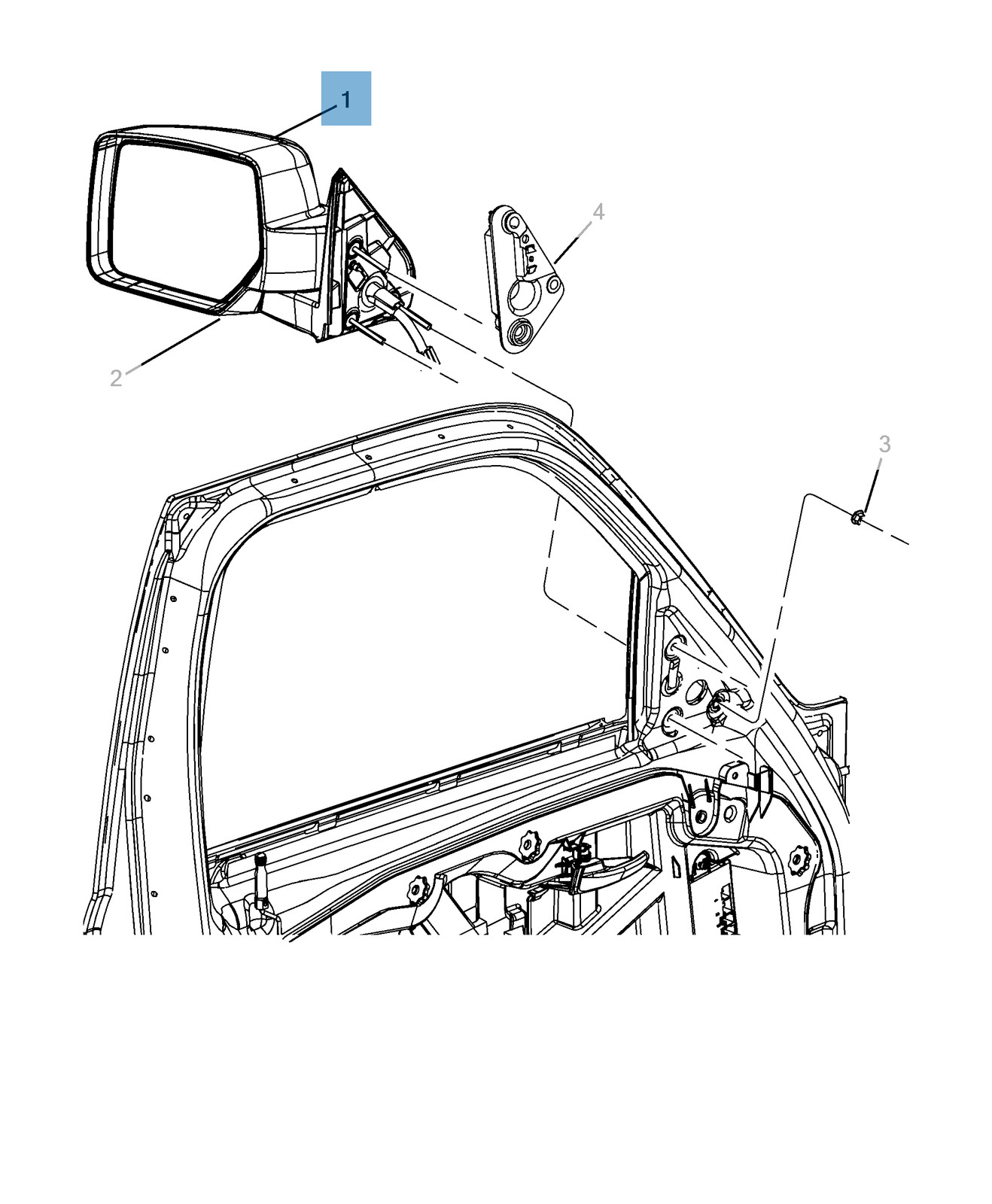 1
4
2
3