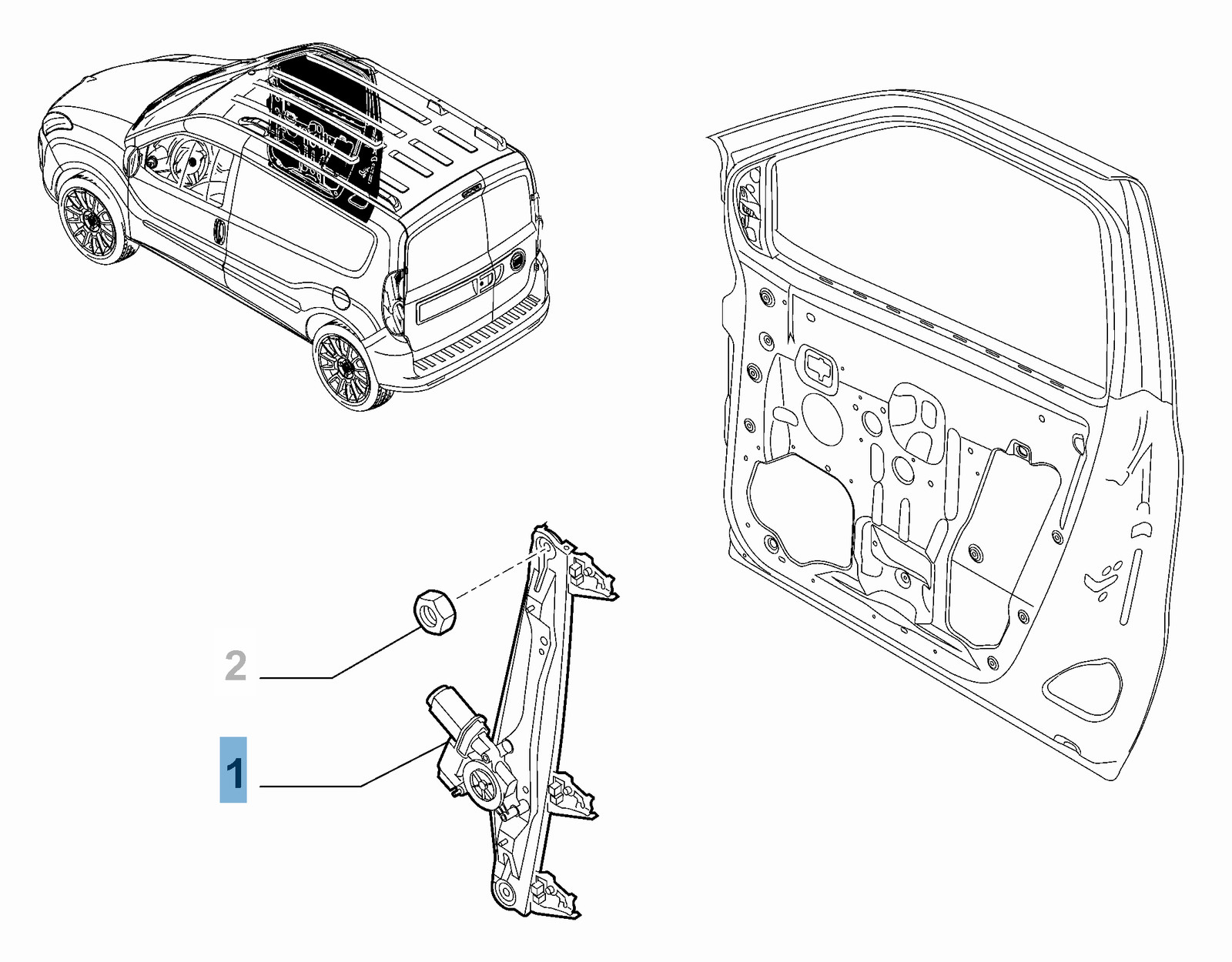 2

1