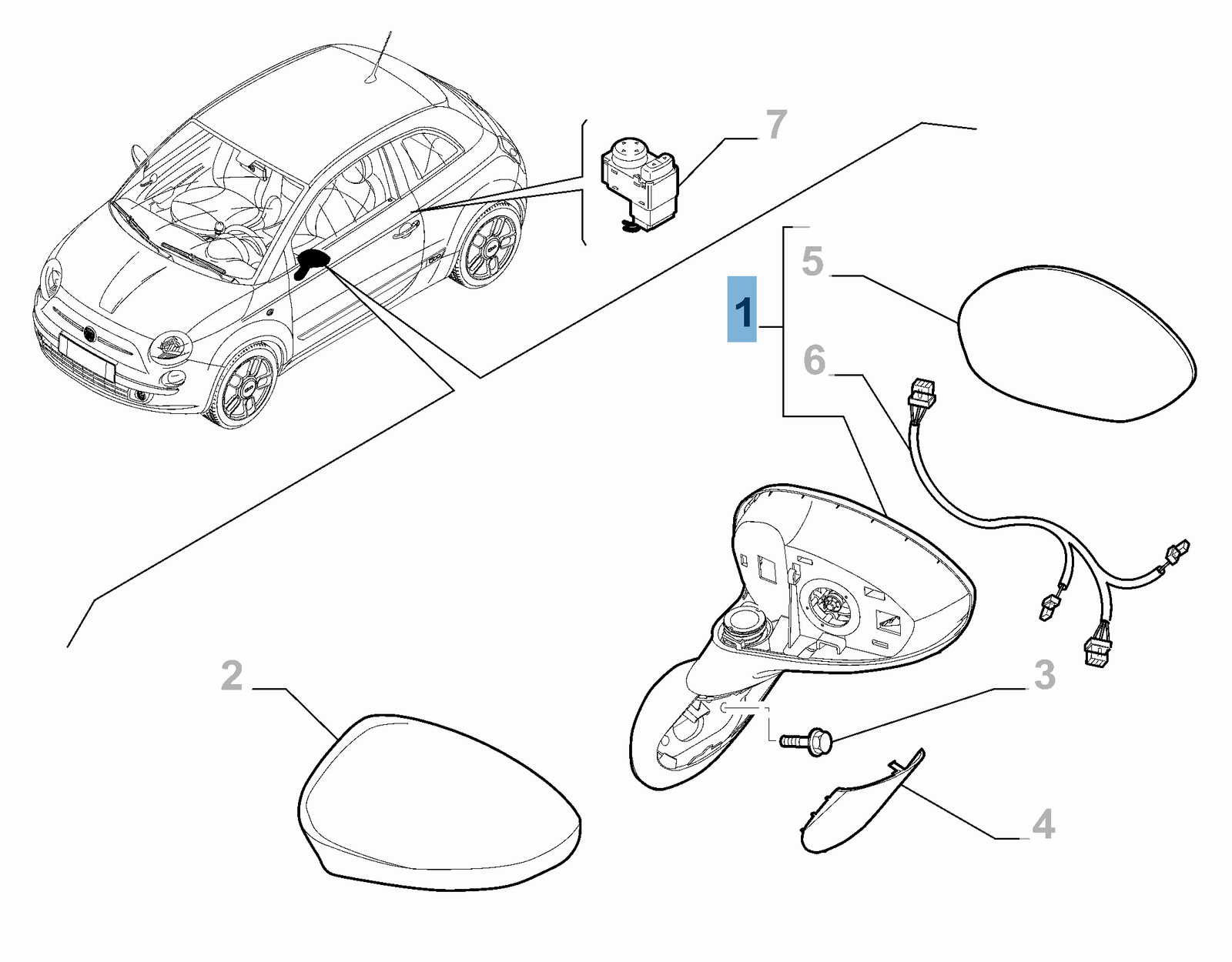 7
5
1
6
2
3
4