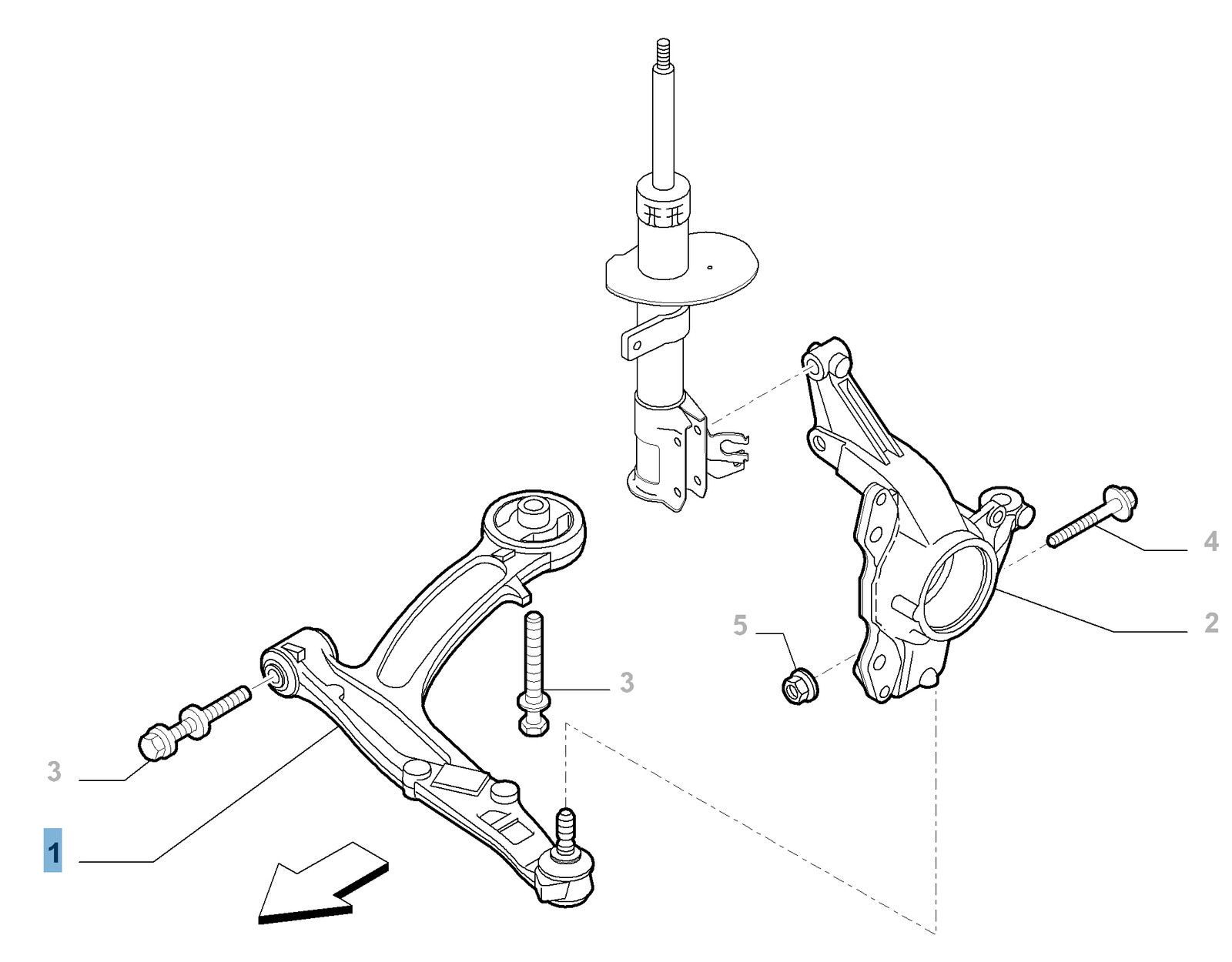 4
2
5
3
3
1