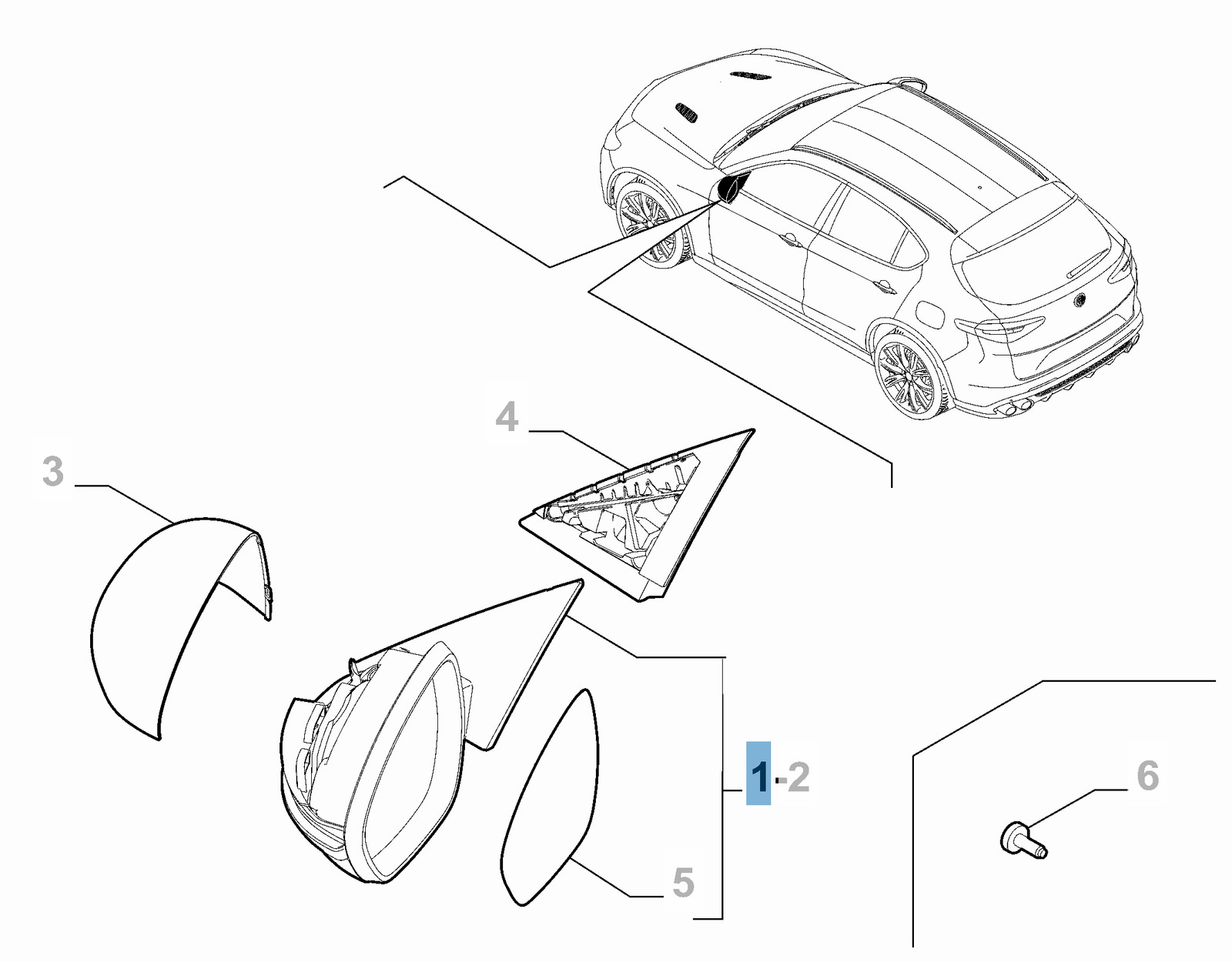 4
3
1-2
6
5